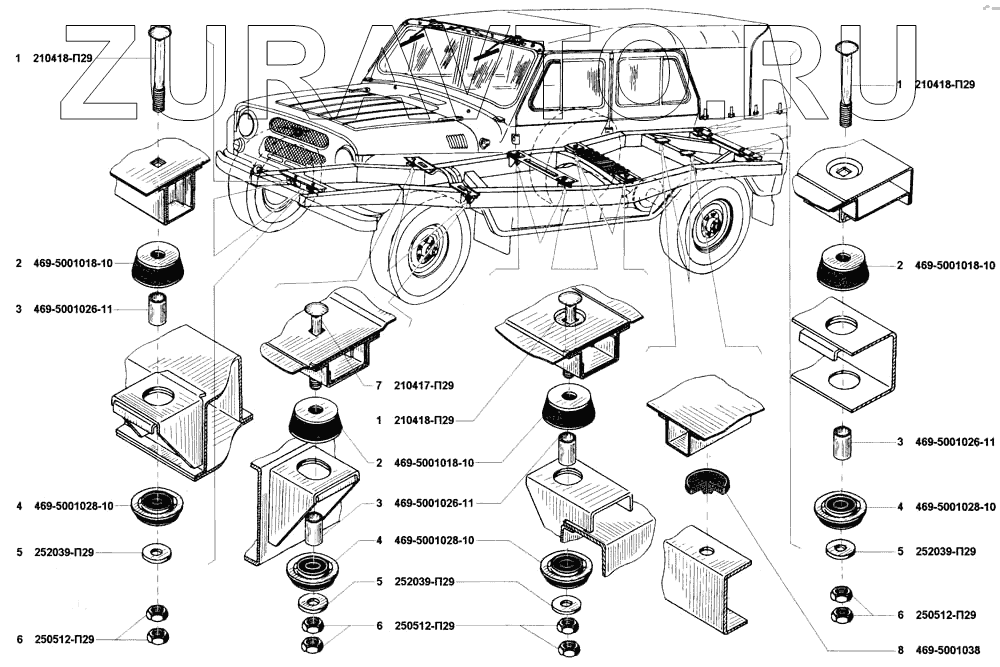 ZURAVTO.RU

1 210418-П29
2 469-5001018-10
3 469-5001026-11
4 469-5001028-10
5 252039-П29
6 250512-П29

7 210417-П29
1 210418-П29
2 469-5001018-10
3 469-5001026-11
4 469-5001028-10
5 252039-П29
6 250512-П29

1 210418-П29
2 469-5001018-10
3 469-5001026-11
4 469-5001028-10
5 252039-П29
6 250512-П29
8 469-5001038