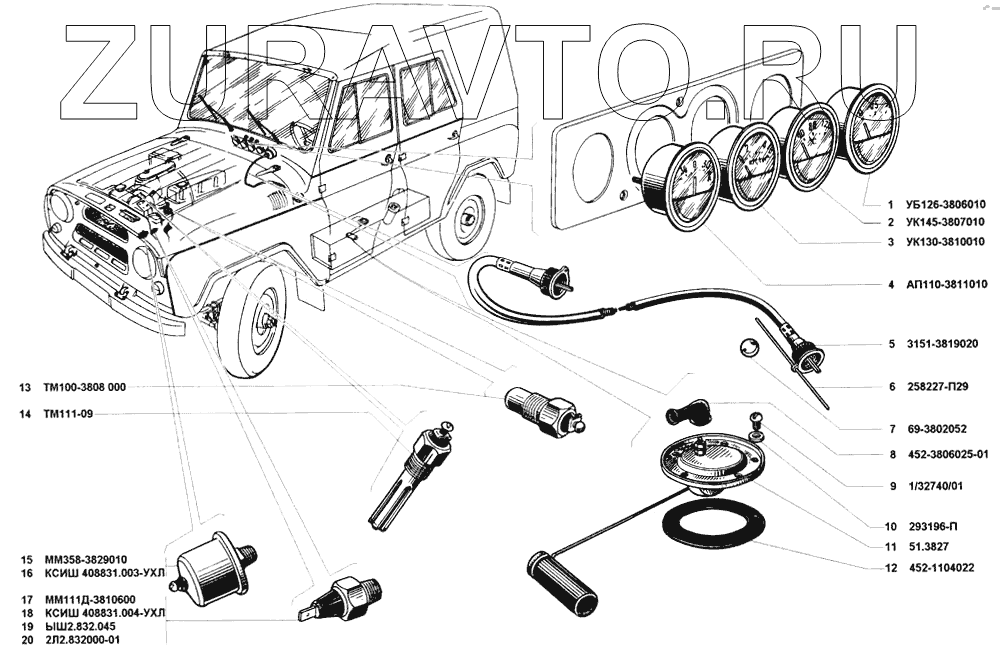 ZURAVTO.RU

1 УБ126-3806010
2 УК145-3807010
3 УК130-3810010
4 АП110-3811010
5 3151-3819020
6 258227-П29
7 69-3802052
8 452-3806025-01
9 1/32740/01
10 293196-П
11 51.3827
12 452-1104022
13 ТМ100-3808 000
14 ТМ111-09
15 ММ358-3829010
16 КСИШ 408831.003-УХЛ
17 ММ111Д-3810600
18 КСИШ 408831.004-УХЛ
19 ЫШ2.832.045
20 2Л2.832000-01