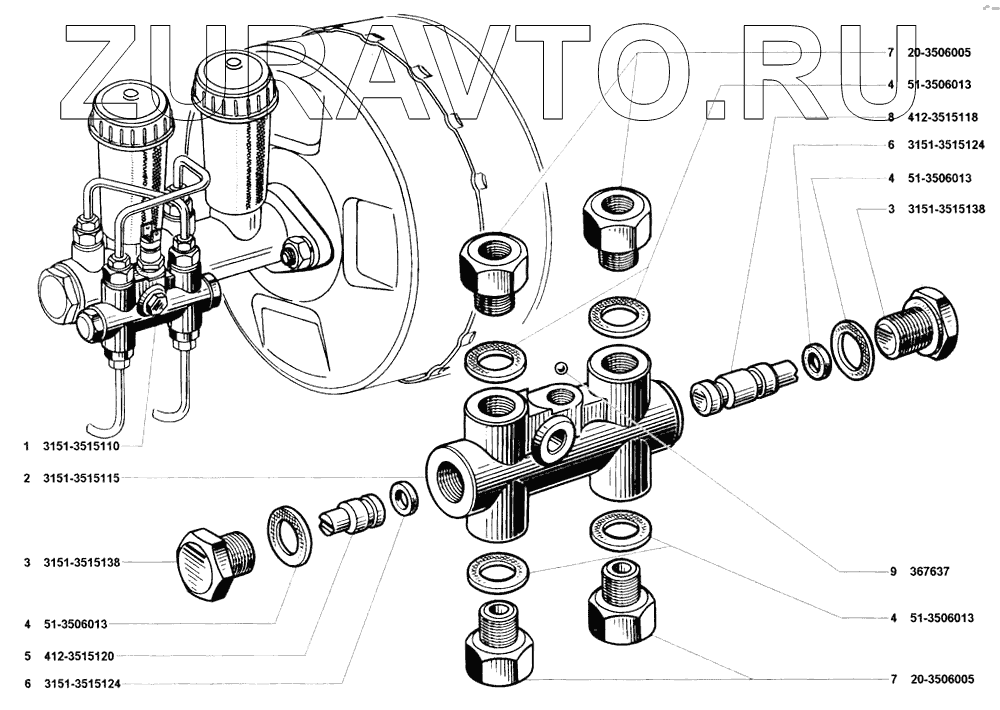 ZURAVTO.RU

7 20-3506005
4 51-3506013
8 412-3515118
6 3151-3515124
4 51-3506013
3 3151-3515138

1 3151-3515110
2 3151-3515115
3 3151-3515138
4 51-3506013
5 412-3515120
6 3151-3515124

9 367637
4 51-3506013
7 20-3506005