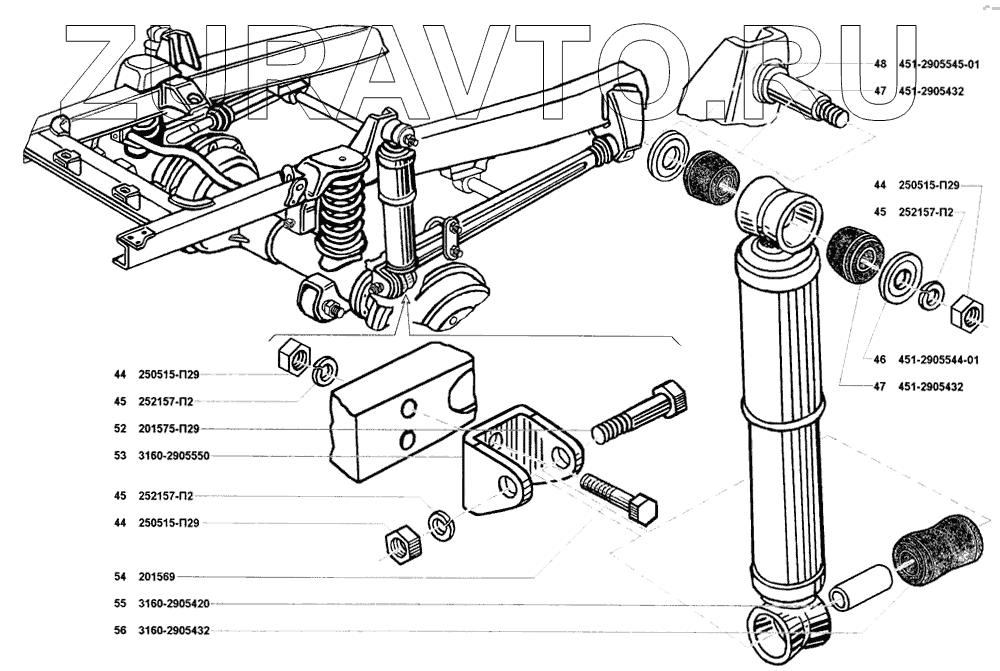 ZURAVTO.RU

48 451-2905545-01
47 451-2905432

44 250515-П29
45 252157-П2

46 451-2905544-01
47 451-2905432

44 250515-П29
45 252157-П2
52 201575-П29
53 3160-2905550

45 252157-П2
44 250515-П29

54 201569
55 3160-2905420
56 3160-2905432