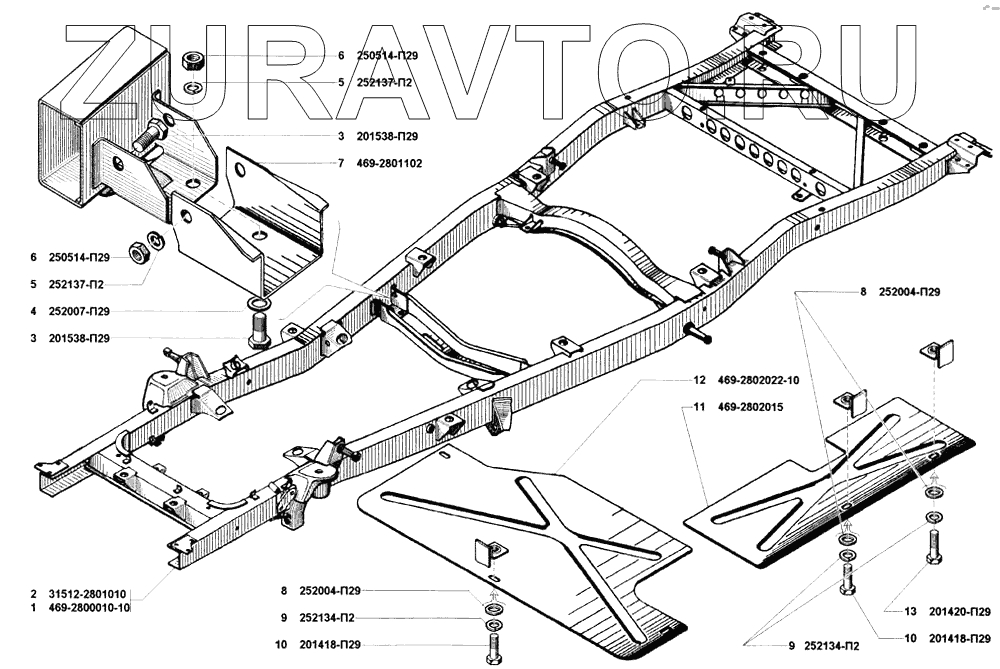 ZURAVTO.RU

6 250514-П29
5 252137-П2
3 201538-П29
7 469-2801102
6 250514-П29
5 252137-П2
4 252007-П29
3 201538-П29
8 252004-П29
12 469-2802022-10
11 469-2802015
2 31512-2801010
1 469-2800010-10
8 252004-П29
9 252134-П2
10 201418-П29
13 201420-П29
10 201418-П29
9 252134-П2