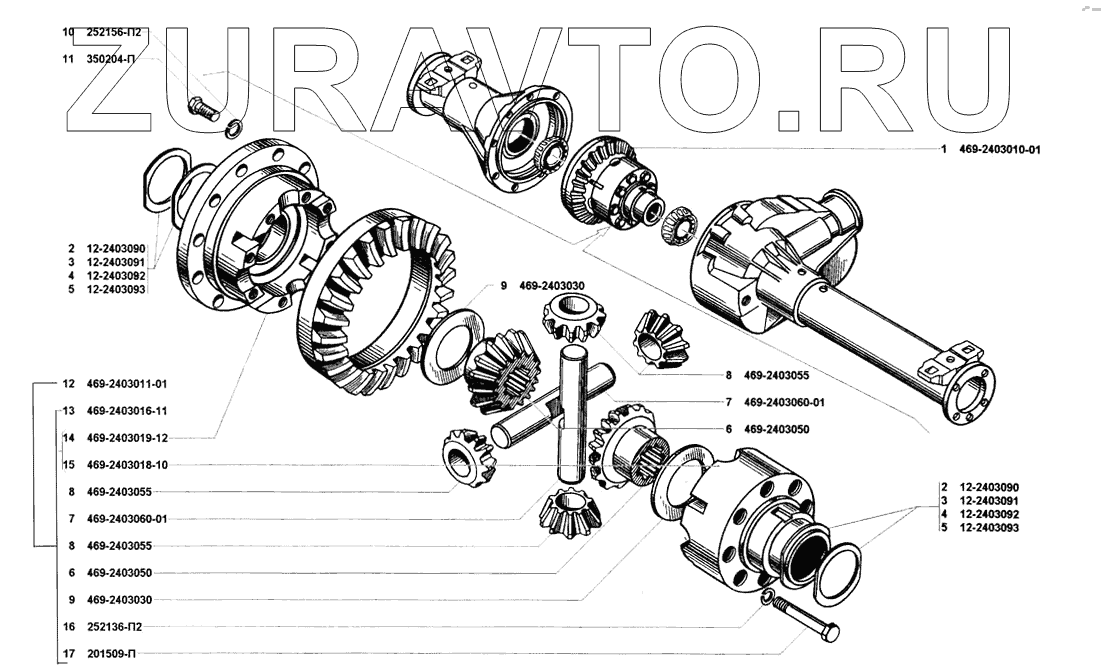 ZURAVTO.RU

10 252156-П2
11 350204-П

1 469-2403010-01

2 12-2403090
3 12-2403091
4 12-2403092
5 12-2403093

9 469-2403030

8 469-2403055

7 469-2403060-01

6 469-2403050

12 469-2403011-01
13 469-2403016-11
14 469-2403019-12
15 469-2403018-10
8 469-2403055
7 469-2403060-01
8 469-2403055
6 469-2403050
9 469-2403030
16 252136-П2
17 201509-П

2 12-2403090
3 12-2403091
4 12-2403092
5 12-2403093