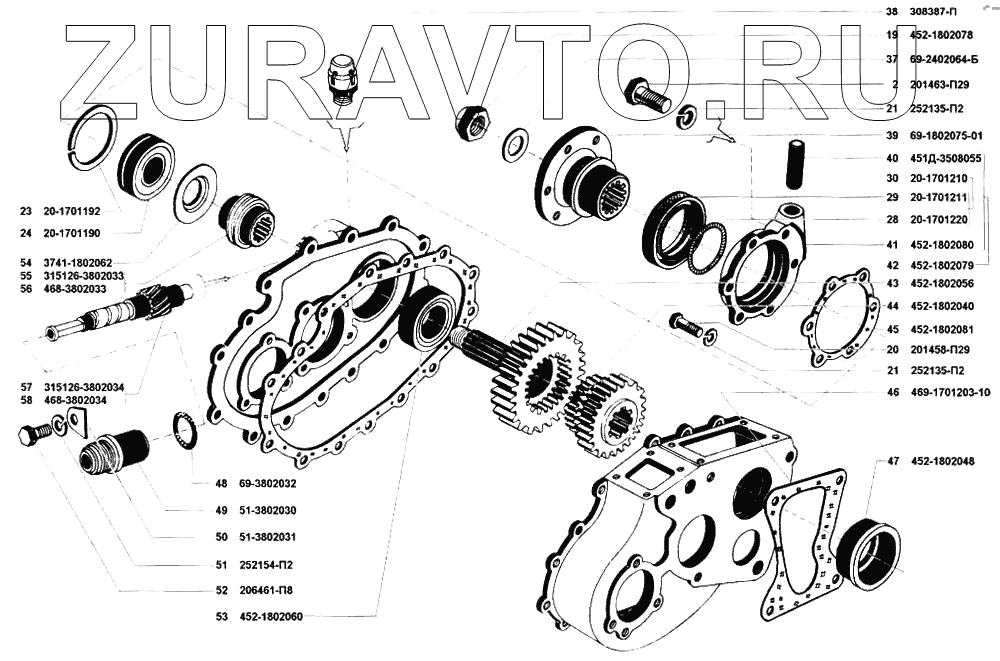 ZURAVTO.RU

38 308387-П
19 452-1802078
37 69-2402064-Б
2 201463-П29
21 252135-П2
39 69-1802075-01
40 451Д-3508055
30 20-1701210
29 20-1701211
28 20-1701220
41 452-1802080
42 452-1802079
43 452-1802056
44 452-1802040
45 452-1802081
20 201458-П29
21 252135-П2
46 469-1701203-10
47 452-1802048

23 20-1701192
24 20-1701190
54 3741-1802062
55 315126-3802033
56 468-3802033
57 315126-3802034
58 468-3802034
48 69-3802032
49 51-3802030
50 51-3802031
51 252154-П2
52 206461-П8
53 452-1802060