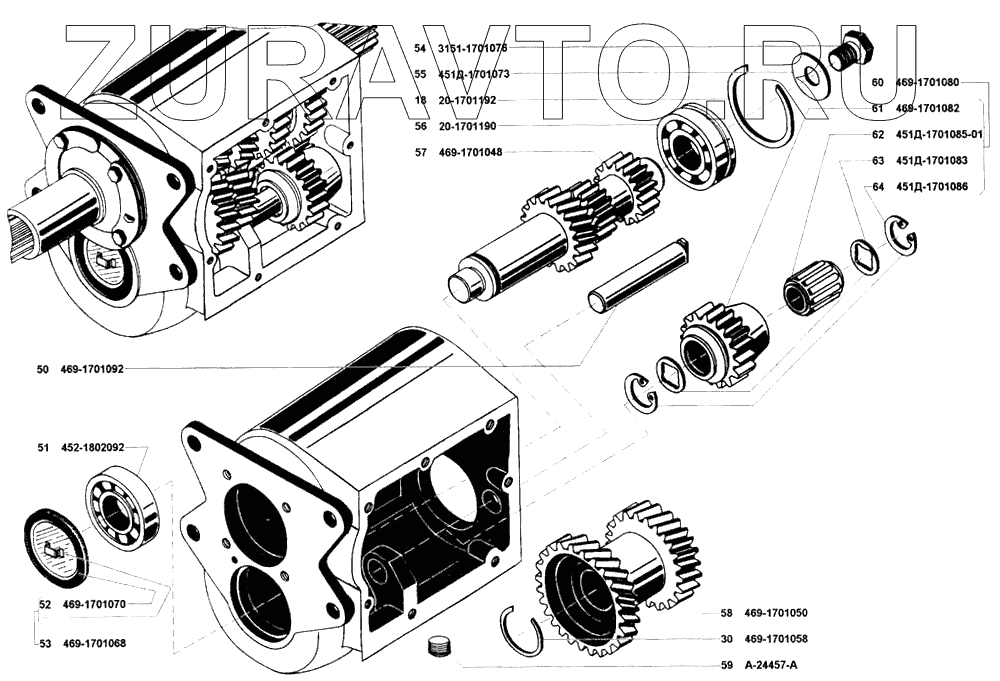 ZURAVTO.RU

54 3151-1701078
55 451Д-1701073
18 20-1701192
56 20-1701190
57 469-1701048

60 469-1701080
61 469-1701082
62 451Д-1701085-01
63 451Д-1701083
64 451Д-1701086

50 469-1701092

51 452-1802092

52 469-1701070
53 469-1701068

58 469-1701050
30 469-1701058
59 А-24457-А