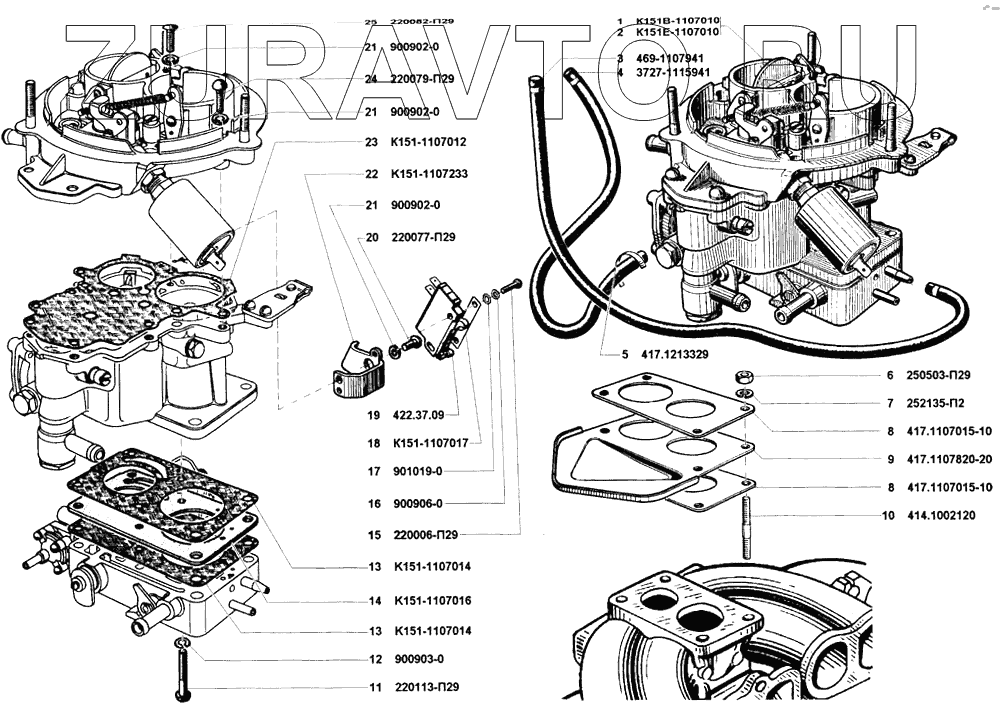 ZURAVTO.RU

25 220082-П29
21 900902-0
24 220079-П29
21 900902-0
23 К151-1107012
22 К151-1107233
21 900902-0
20 220077-П29
19 422.37.09
18 К151-1107017
17 901019-0
16 900906-0
15 220006-П29
13 К151-1107014
14 К151-1107016
13 К151-1107014
12 900903-0
11 220113-П29

1 К151В-1107010
2 К151Е-1107010
3 469-1107941
4 3727-1115941
5 417.1213329
6 250503-П29
7 252135-П2
8 417.1107015-10
9 417.1107820-20
8 417.1107015-10
10 414.1002120