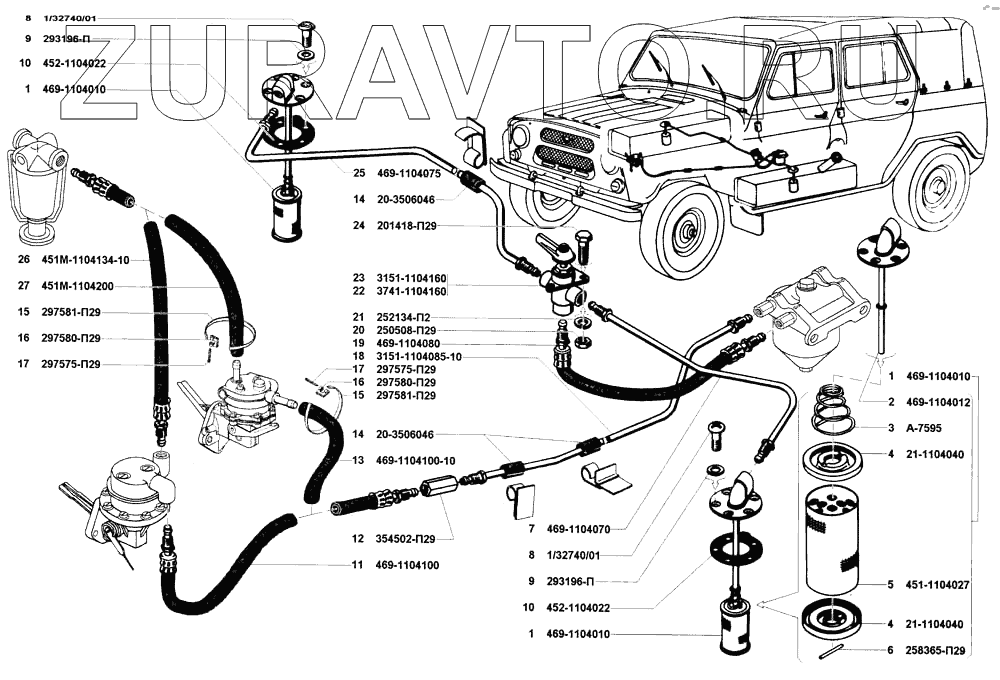 ZURAVTO.RU

8 1/32740/01
9 293196-П
10 452-1104022
1 469-1104010

26 451М-1104134-10
27 451М-1104200
15 297581-П29
16 297580-П29
17 297575-П29

25 469-1104075
14 20-3506046
24 201418-П29
23 3151-1104160
22 3741-1104160
21 252134-П2
20 250508-П29
19 469-1104080
18 3151-1104085-10
17 297575-П29
16 297580-П29
15 297581-П29

14 20-3506046
13 469-1104100-10

12 354502-П29
11 469-1104100

7 469-1104070
8 1/32740/01
9 293196-П
10 452-1104022
1 469-1104010

1 469-1104010
2 469-1104012
3 А-7595
4 21-1104040
5 451-1104027
4 21-1104040
6 258365-П29