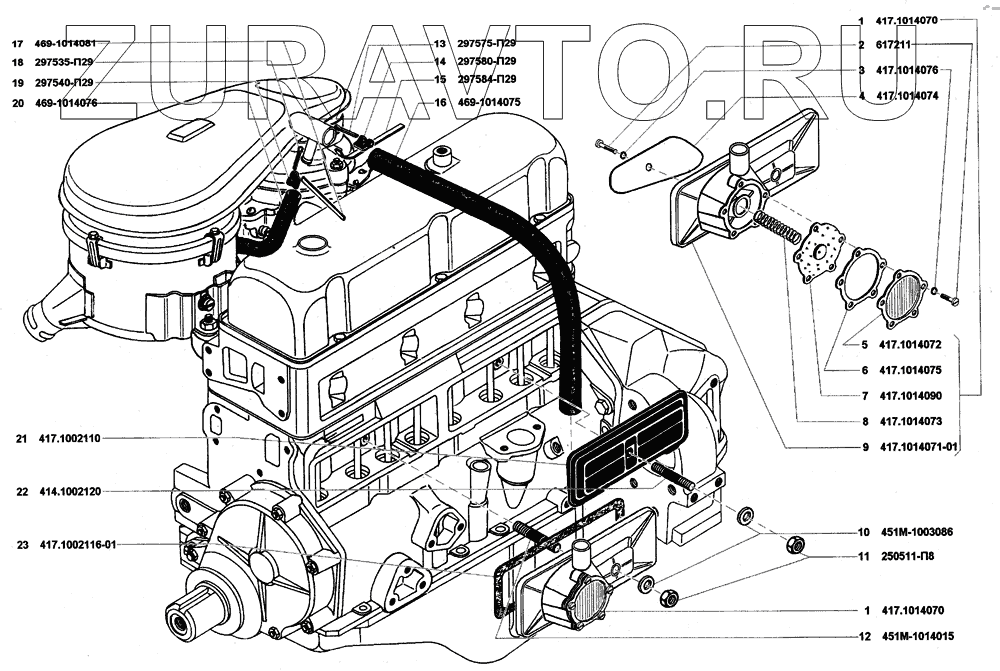 ZURAVTO.RU

17 469-1014081
18 297535-П29
19 297540-П29
20 469-1014076

13 297575-П29
14 297580-П29
15 297584-П29
16 469-1014075

1 417.1014070
2 617211
3 417.1014076
4 417.1014074

5 417.1014072
6 417.1014075
7 417.1014090
8 417.1014073
9 417.1014071-01

21 417.1002110
22 414.1002120
23 417.1002116-01

10 451М-1003086
11 250511-П8
1 417.1014070
12 451М-1014015