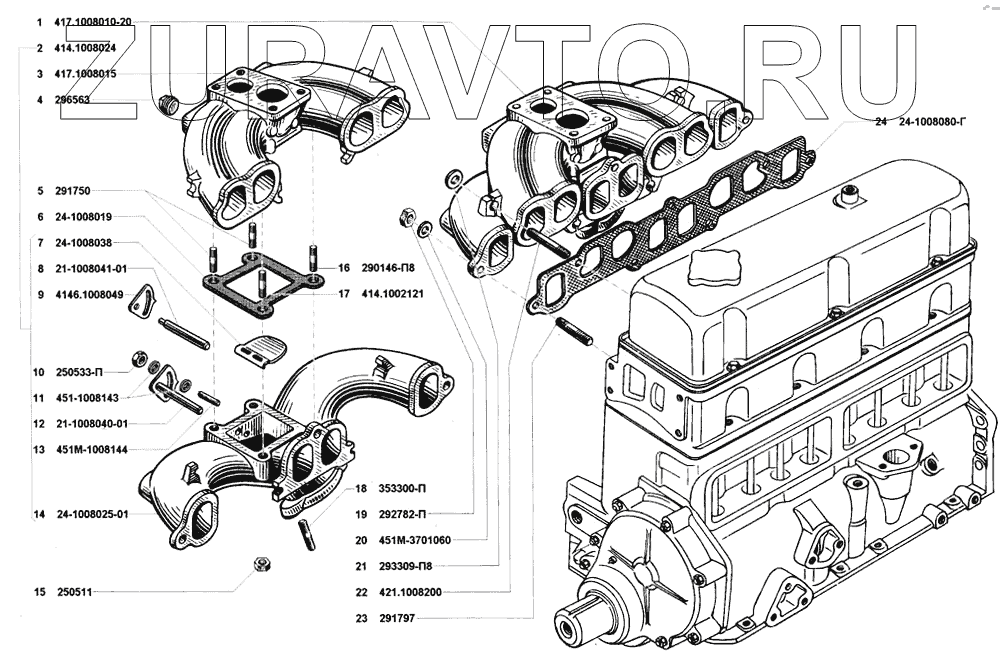 ZUPAVTO.RU

1 417.1008010-20
2 414.1008024
3 417.1008015
4 296563
5 291750
6 24-1008019
7 24-1008038
8 21-1008041-01
9 4146.1008049
10 250533-П
11 451-1008143
12 21-1008040-01
13 451М-1008144
14 24-1008025-01
15 250511
16 290146-П8
17 414.1002121
18 353300-П
19 292782-П
20 451М-3701060
21 293309-П8
22 421.1008200
23 291797
24 24-1008080-Г