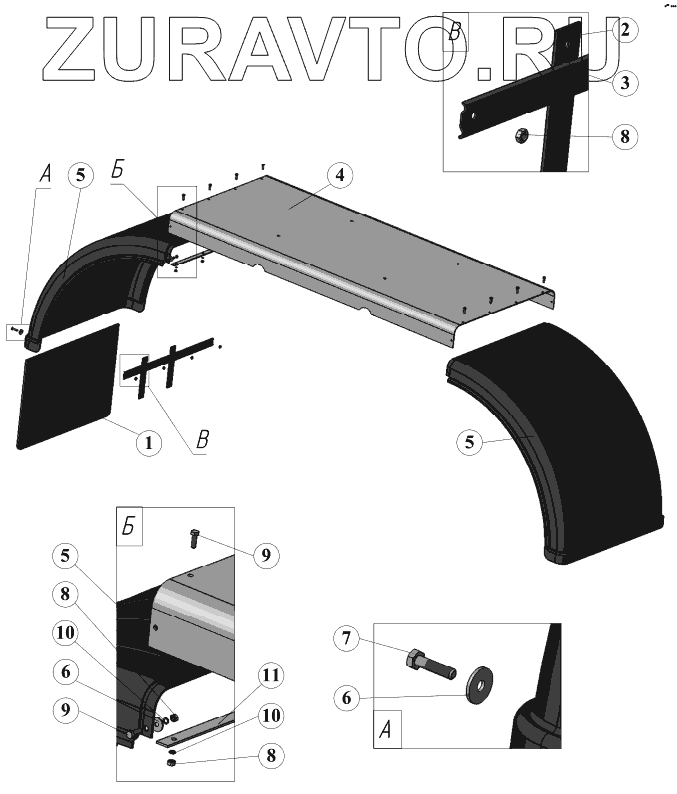 ZURAVTO.RU

В
2
3
8

А
5
Б
4

1
В
5

Б
9
5
8
10
6
9
11
10
8

7
6
А