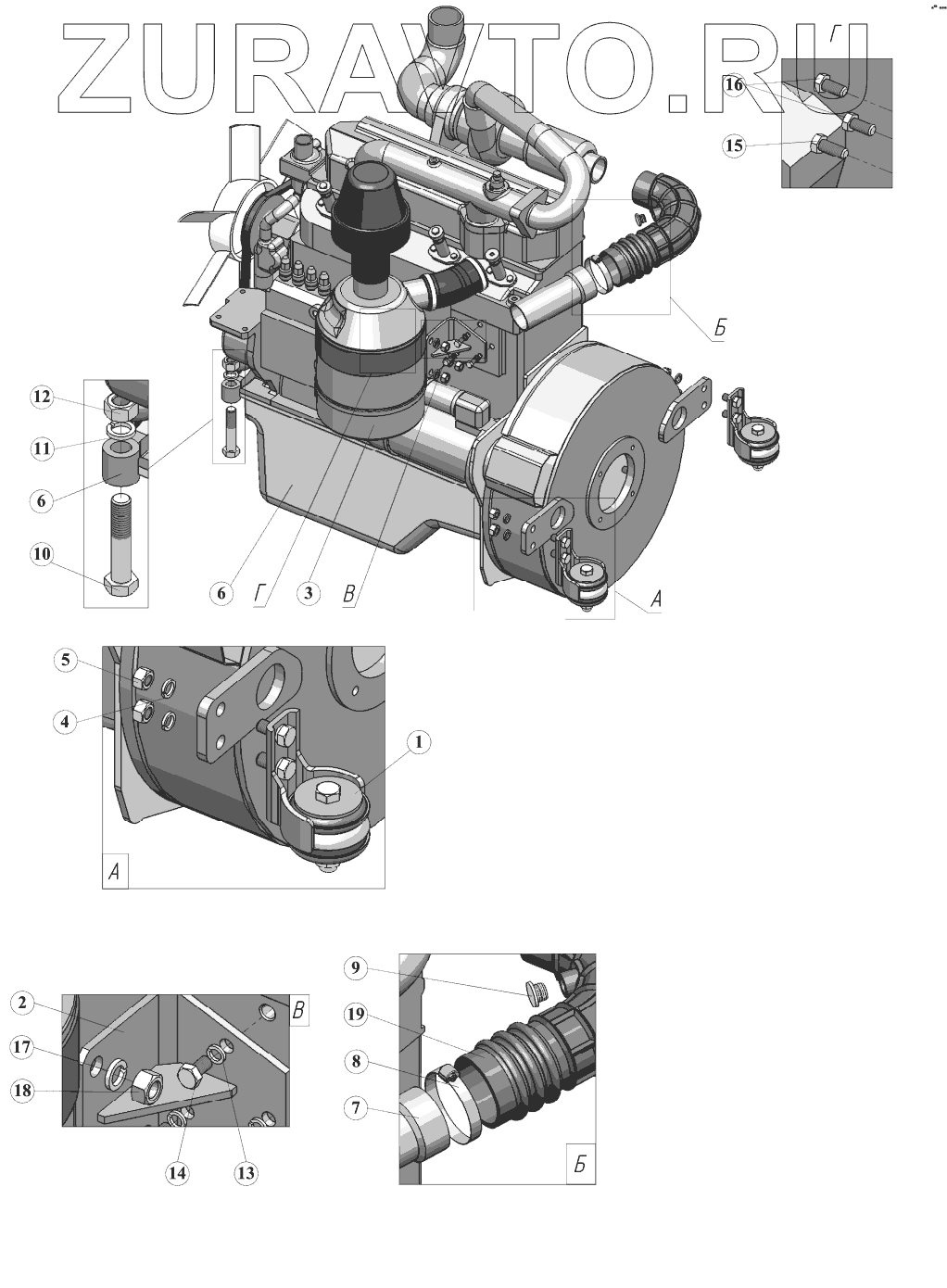 ZURAVTO.RU

Г
16
15

Б

12
11
6
10

6
Г
3
В
А

5
4
1
А

2
17
18
14
13
В

9
19
8
7
Б