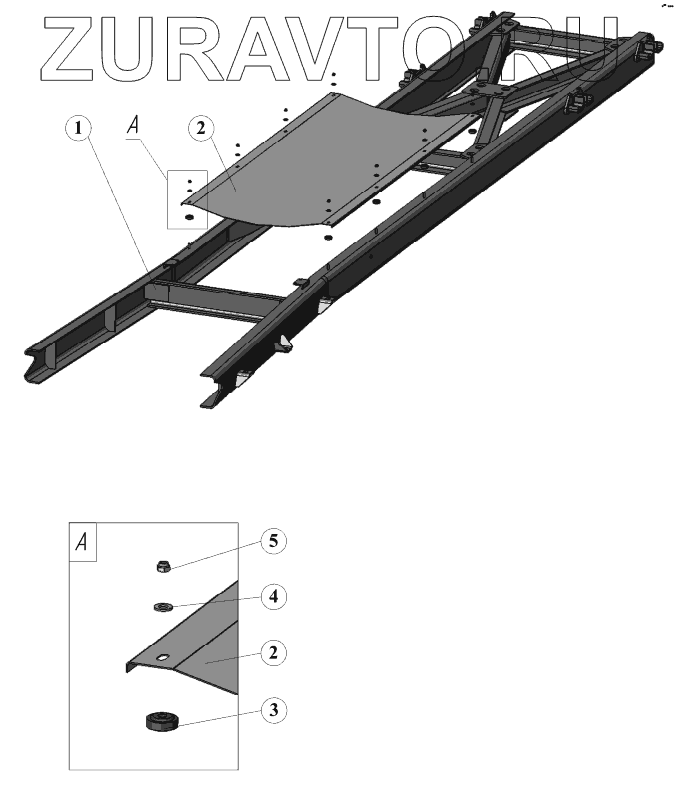 ZURAVTO.RU

1
A
2

A
5
4
2
3