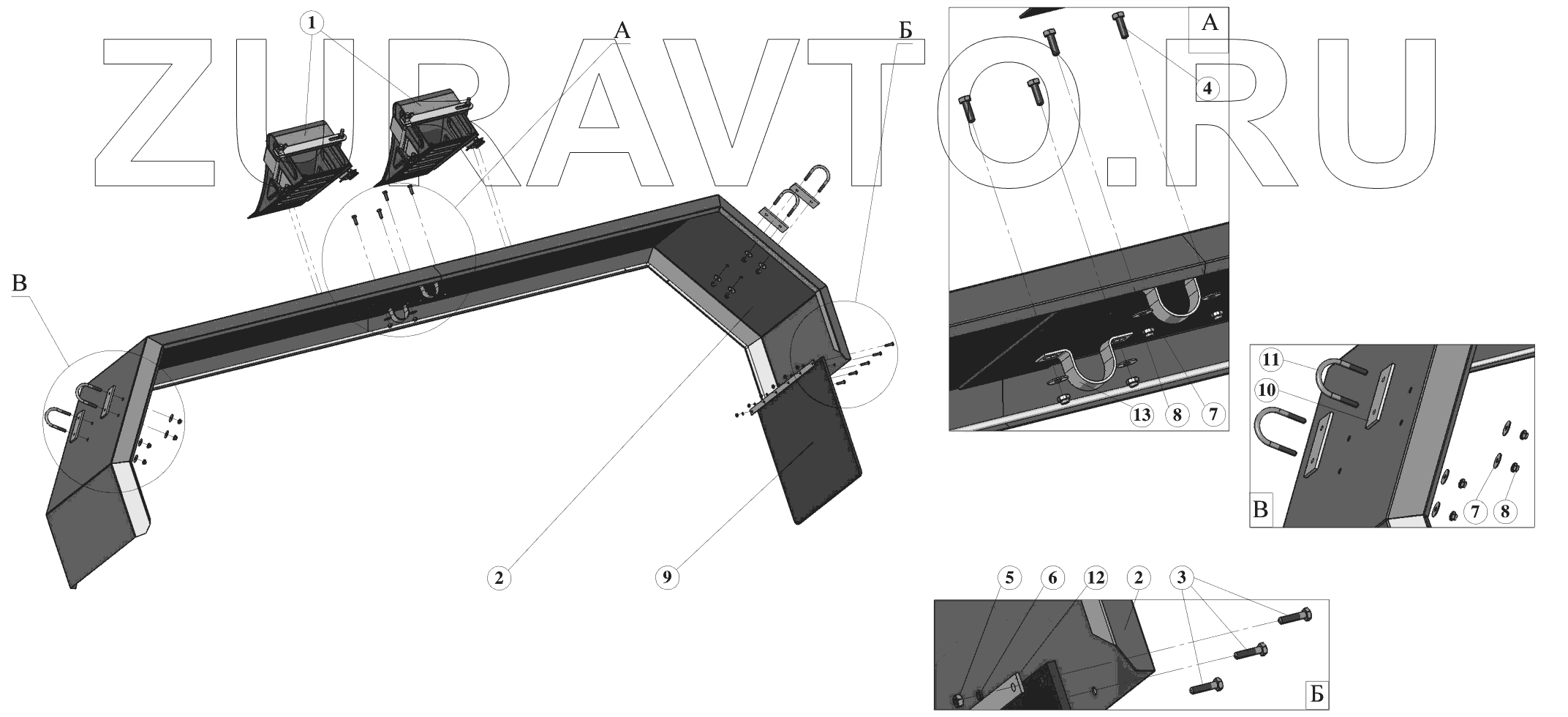 ZURAVTO.RU

1
А
Б
В
2
9

А
4
13
8
7

11
10
В
7
8

5
6
12
2
3
Б