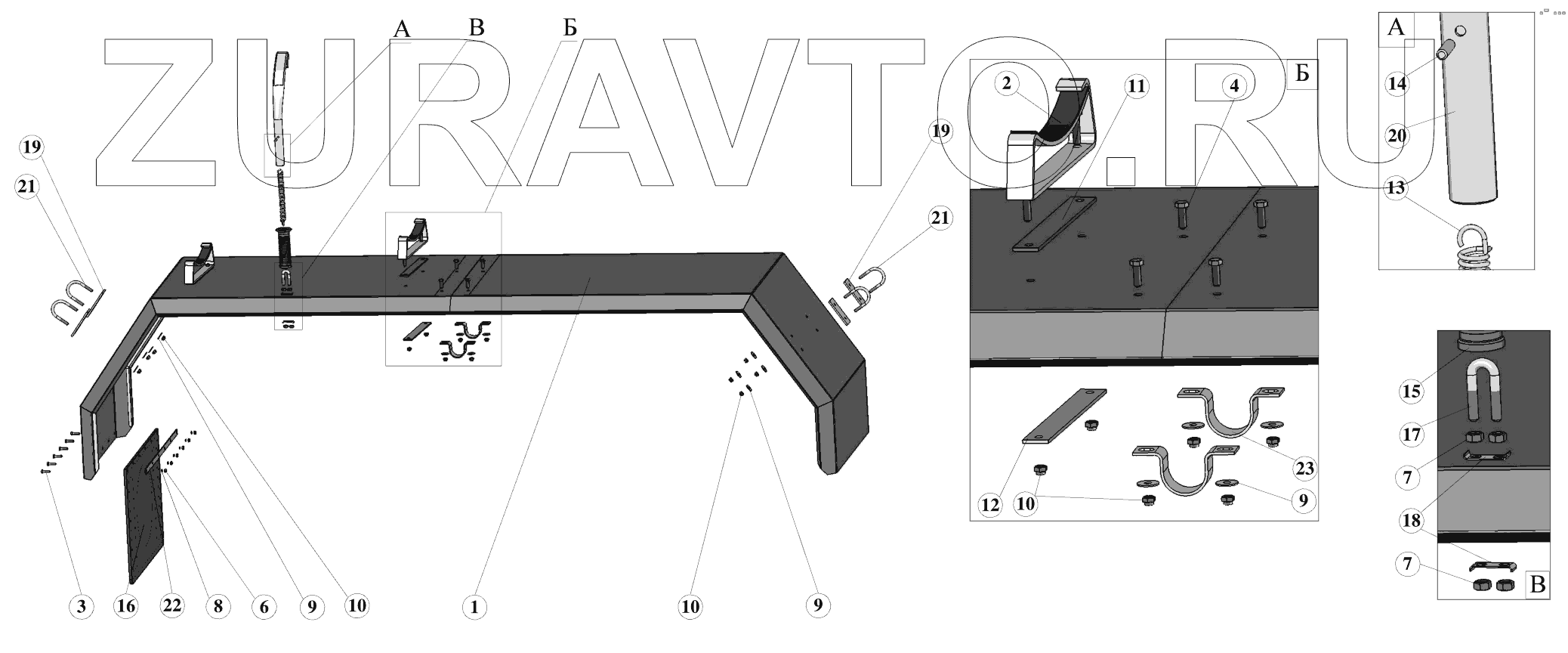 ZURAVTO.RU

А
В
Б
19
21
19
21
3
16
22
8
6
9
10
1
10
9

Б
2
11
4
12
10
23
9

А
14
20
13

15
17
7
18
7
В