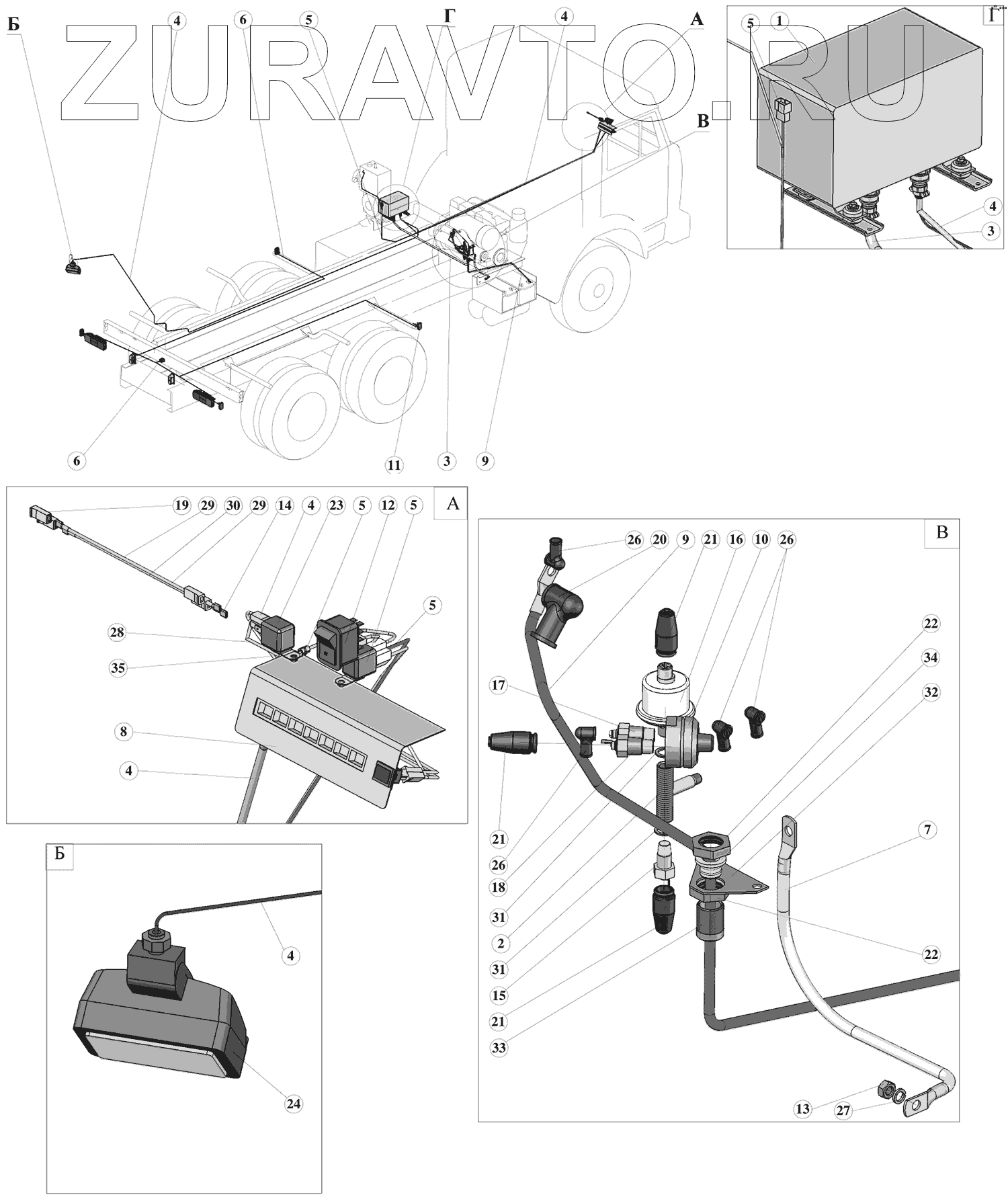 ZURAVTO.RU

Б 4 6 5 Г 4 А В

6 11 3 9

Г
5 1
4
3

А
19 29 30 29 14 4 23 5 12 5
5
28
35
8
4

Б
4
24

В
26 20 9 21 16 10 26
22
34
32
17
7
21
26
18
31
2
31
15
21
33
22
13 27