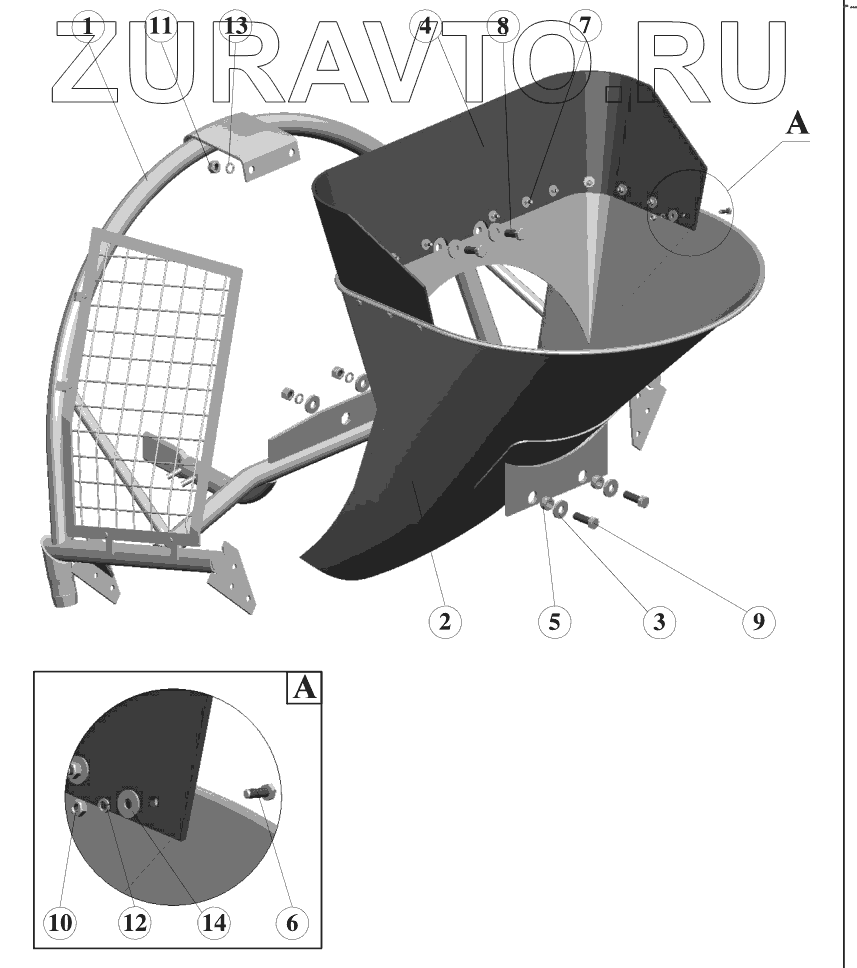 ZURAVTO.RU

1
11
13
4
8
7
A
2
5
3
9

A
10
12
14
6