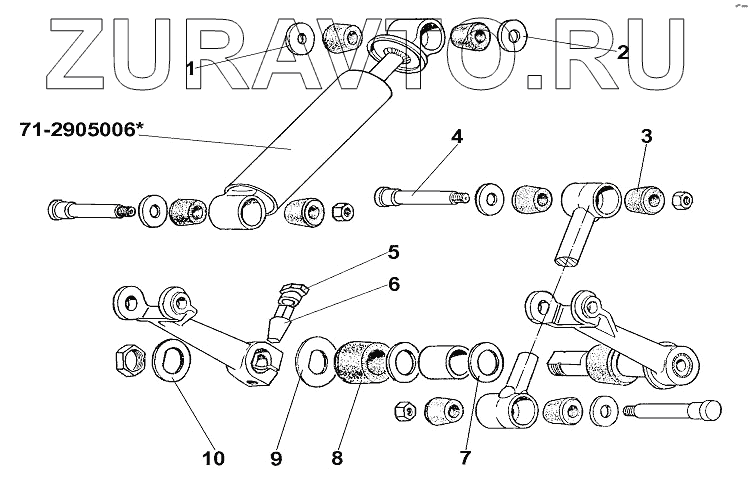 ZURAVTO.RU

1
2
71-2905006*
4
3
5
6
10
9
8
7