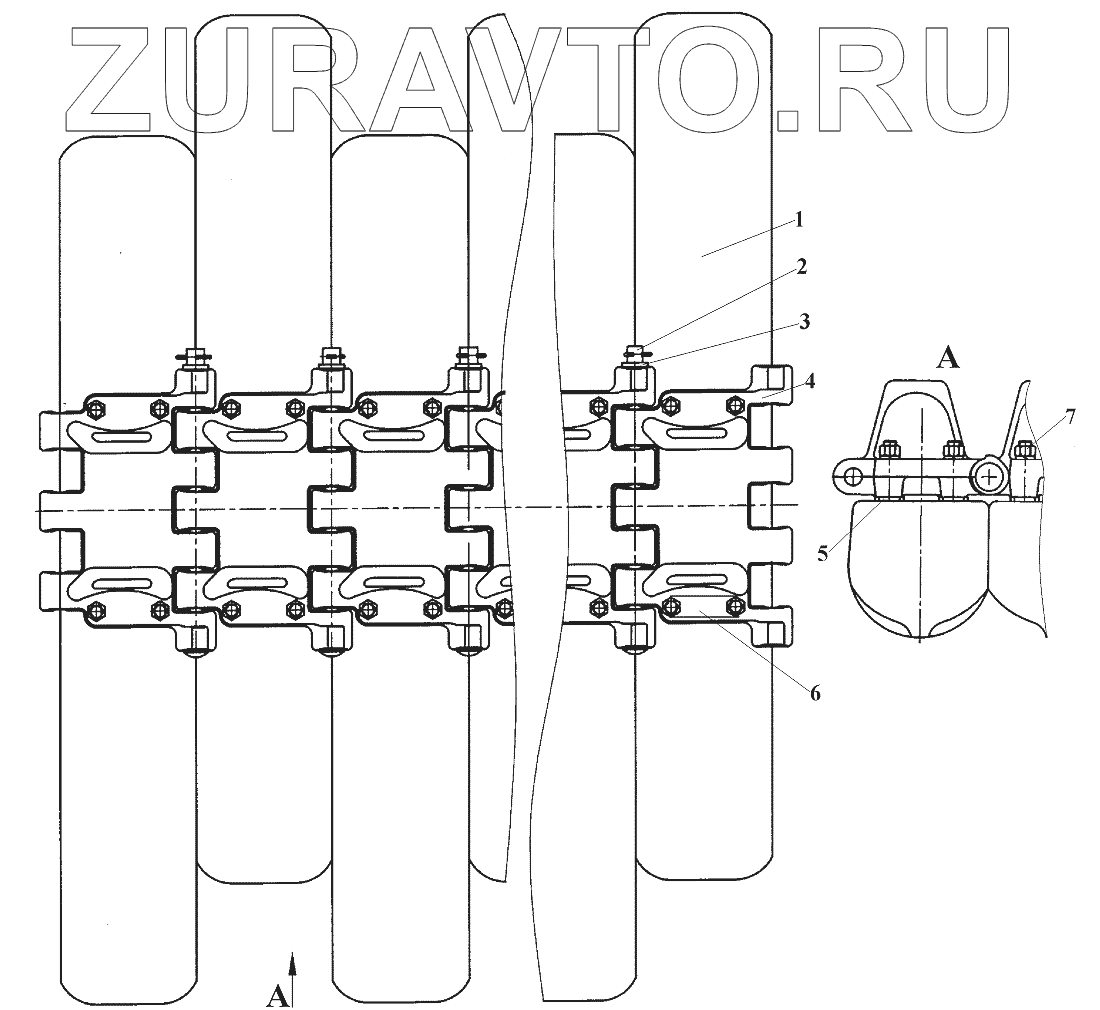 ZURAVTO.RU

1
2
3
4
A
7
5
6
A