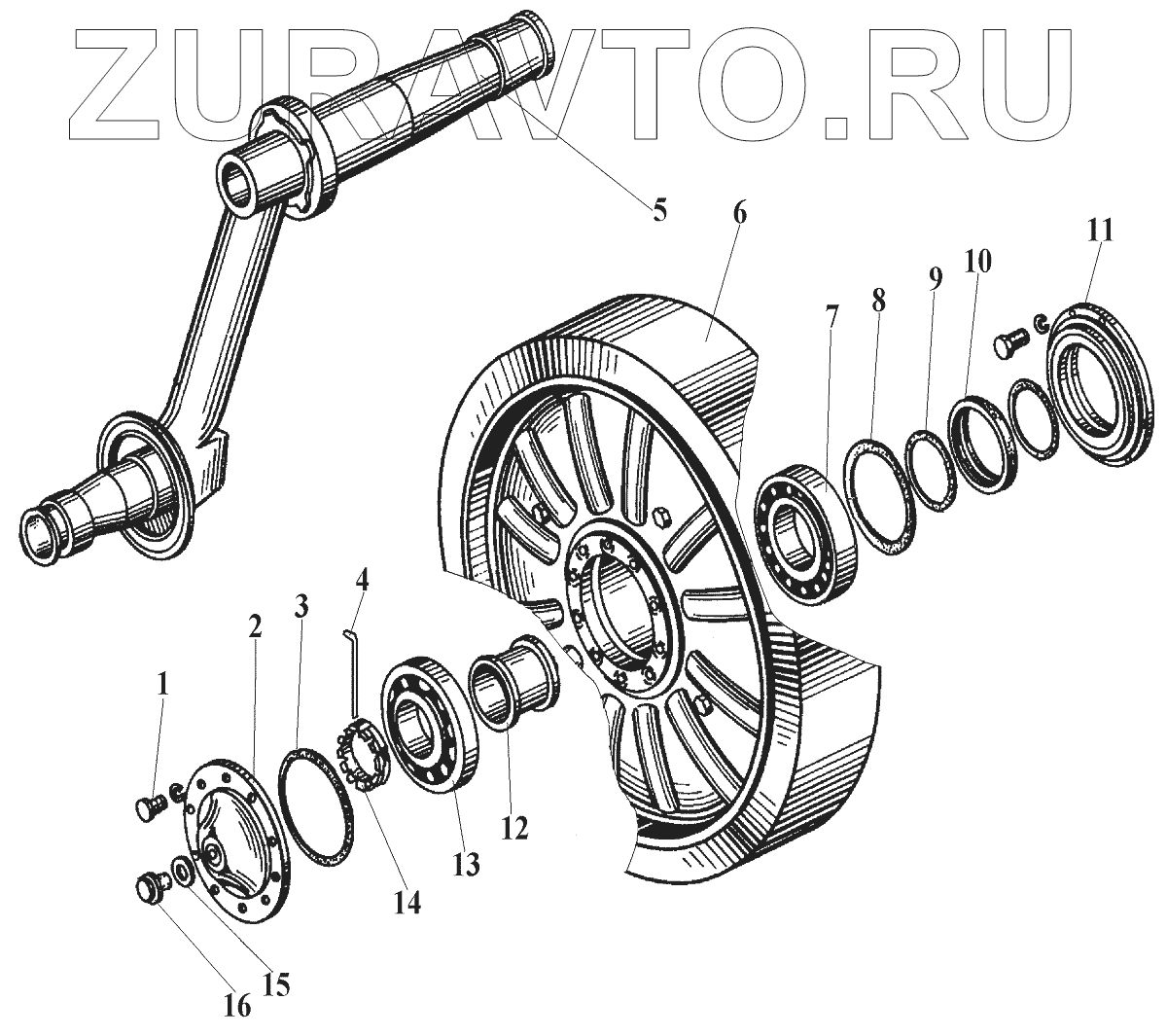 ZURAVTO.RU

5
6
11
10
9
8
7
4
3
2
1
12
13
14
15
16