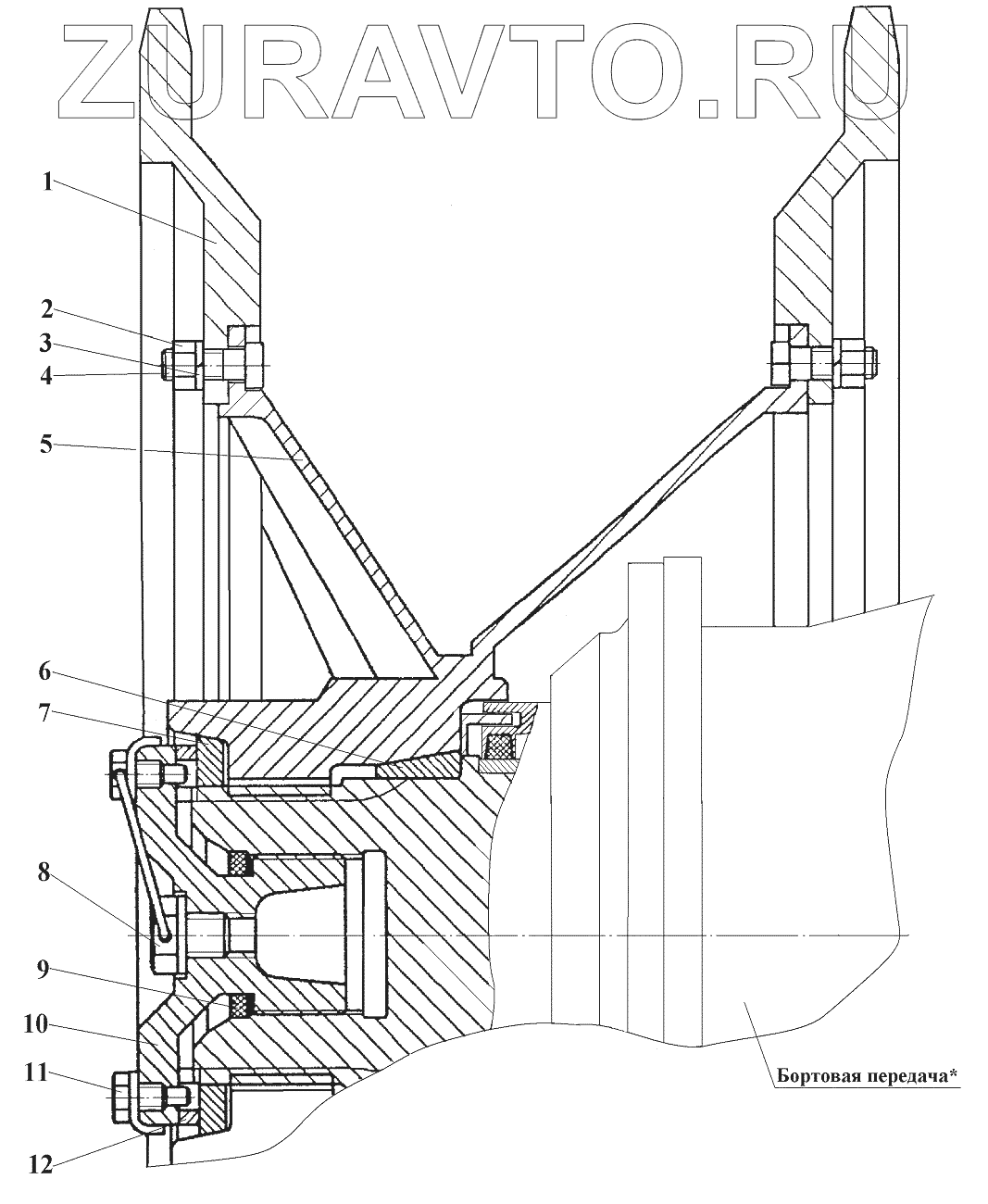 ZURAVTO.RU

1
2
3
4
5
6
7
8
9
10
11
12

Бортовая передача*