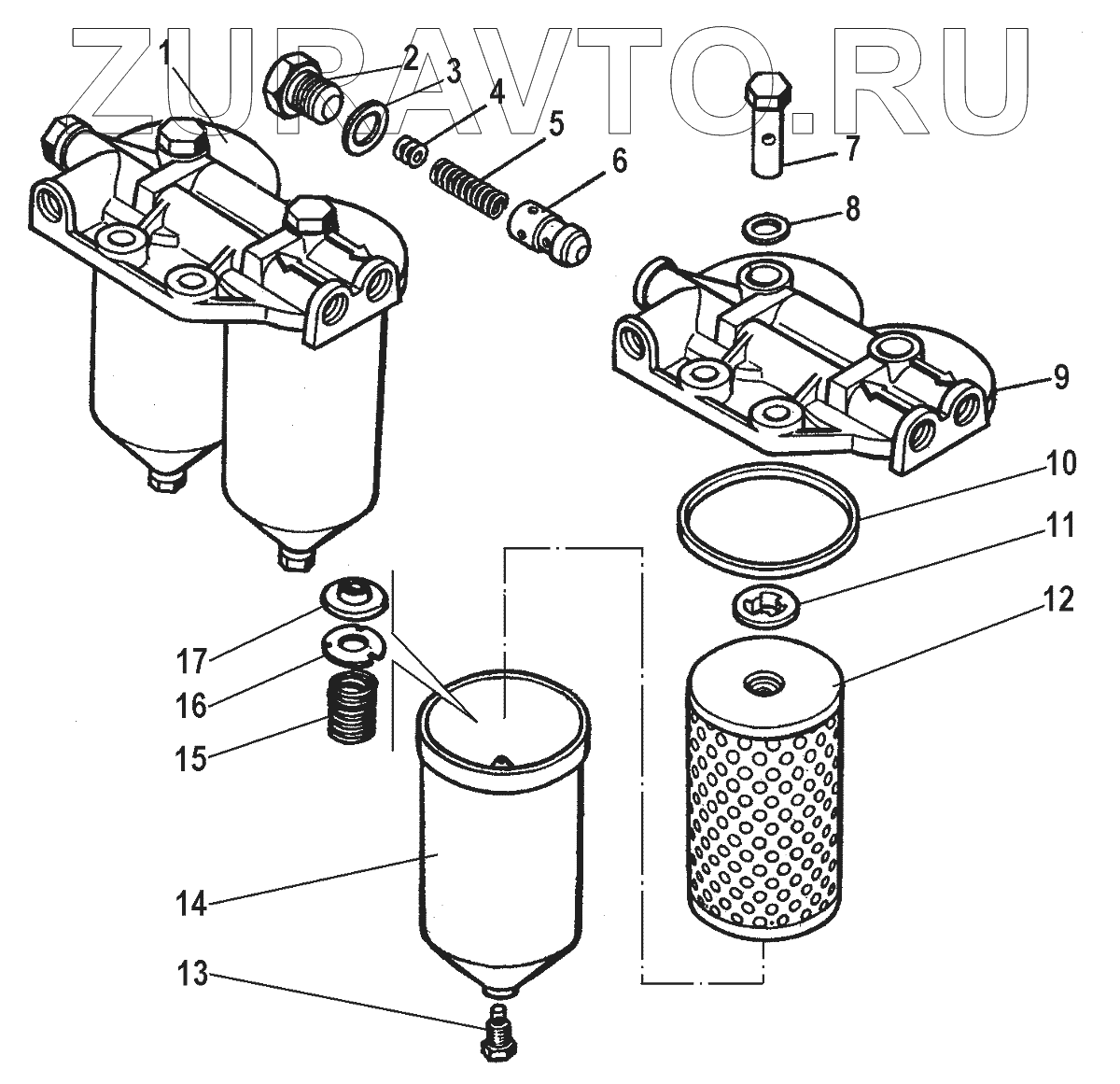 ZUPAVTO.RU

1
2
3
4
5
6
7
8
9
10
11
12
17
16
15
14
13