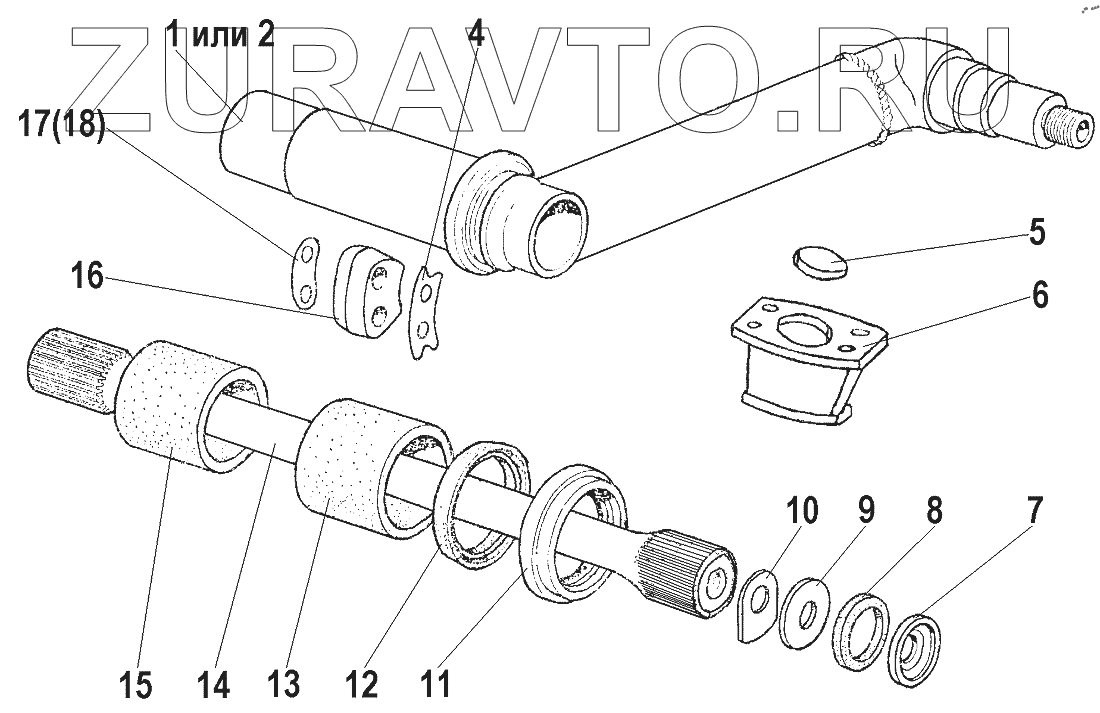 ZURAVTO.RU

1 или 2
4
17(18)
16
5
6
10
9
8
7
15
14
13
12
11