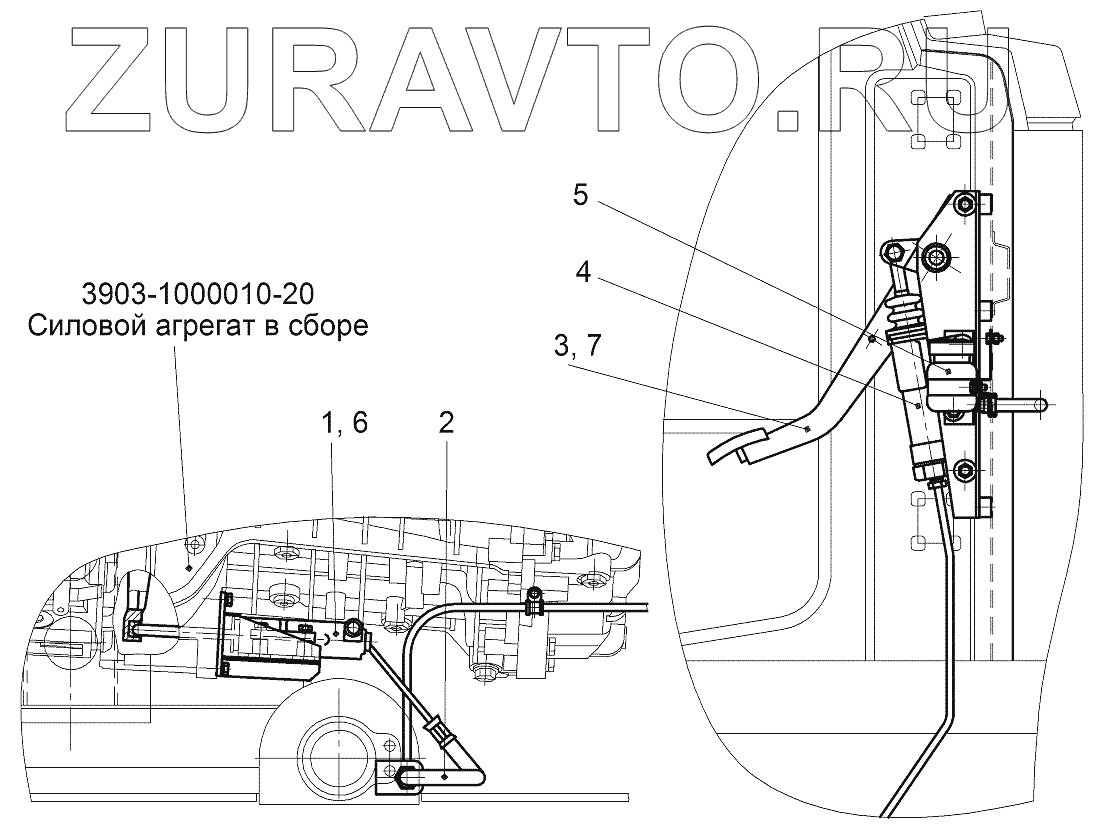 ZURAVTO.RU

5

4

3, 7

3903-1000010-20
Силовой агрегат в сборе

1, 6

2