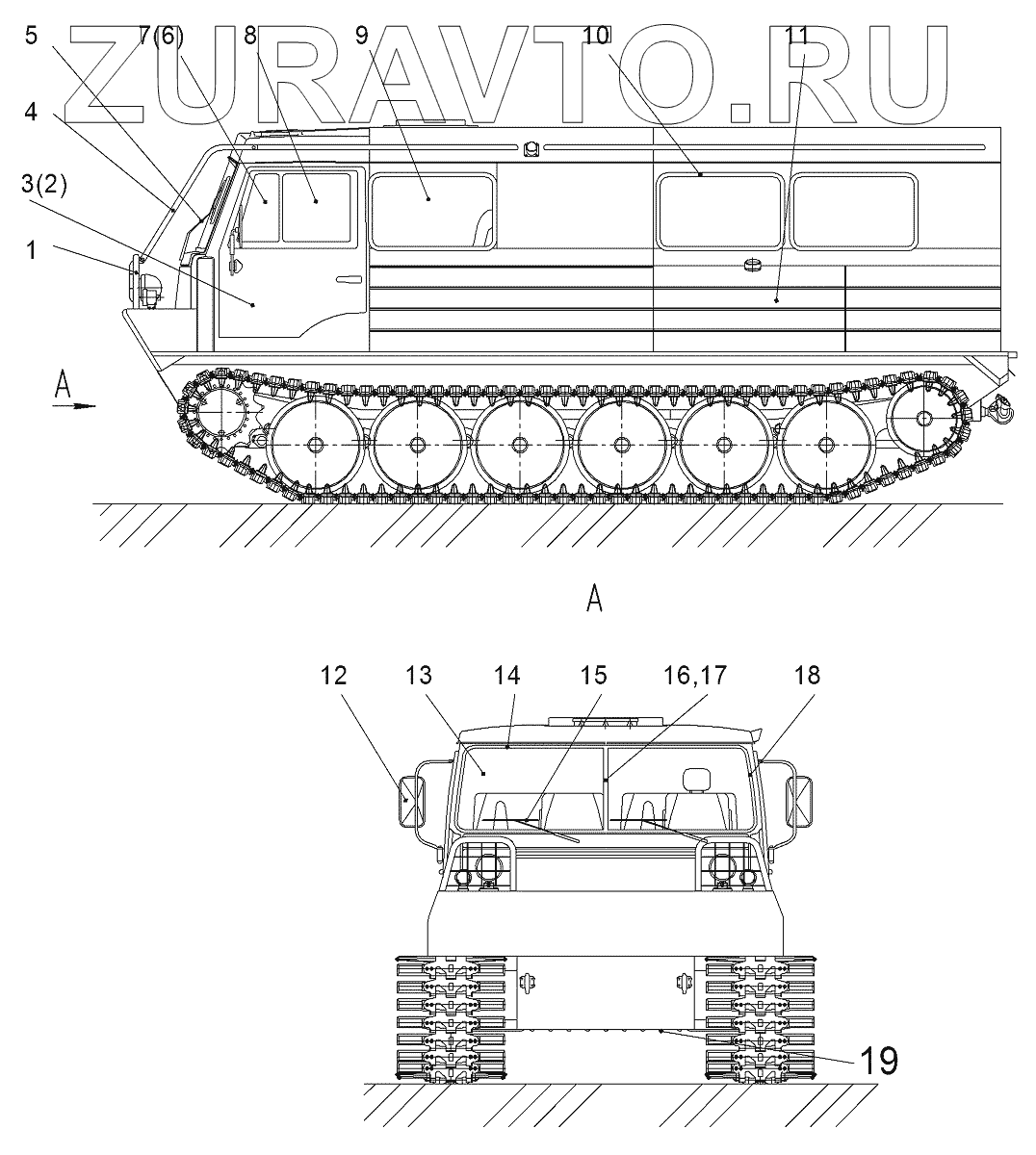 ZURAVTO.RU

5
7(6)
8
9
10
11
4
3(2)
1
A

A

12
13
14
15
16,17
18
19