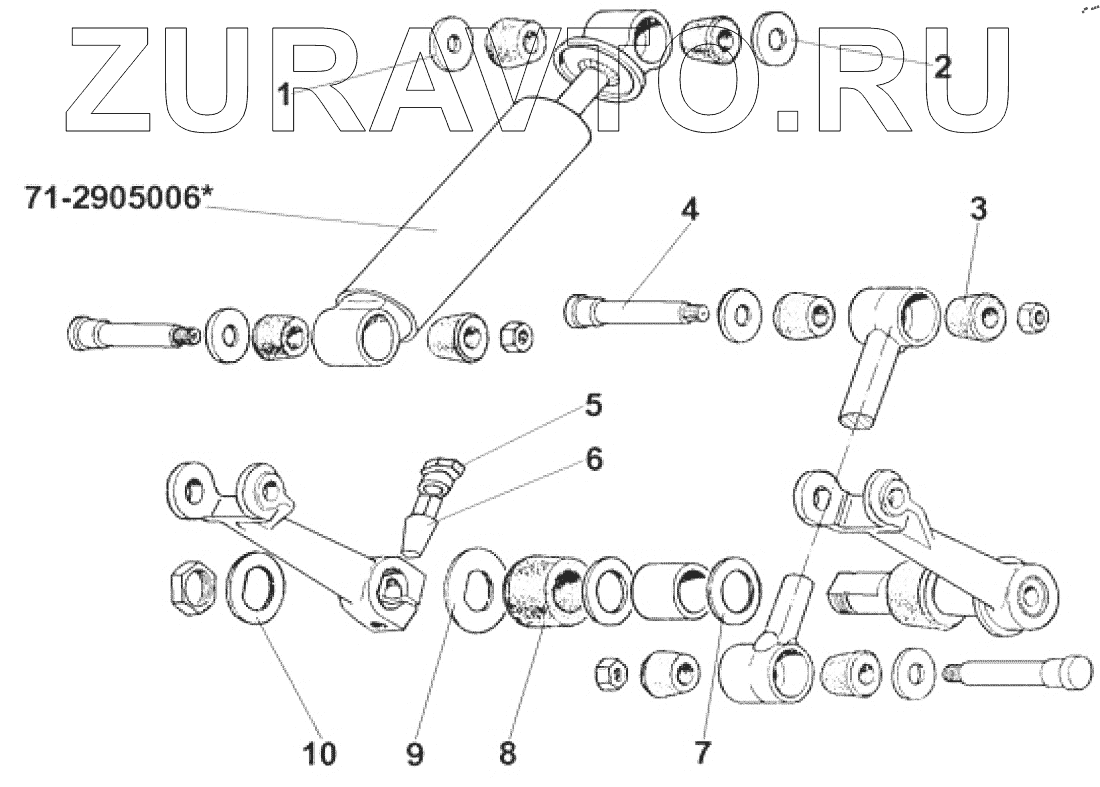 ZURAVTO.RU

1

2

71-2905006*

4

3

5

6

10

9

8

7