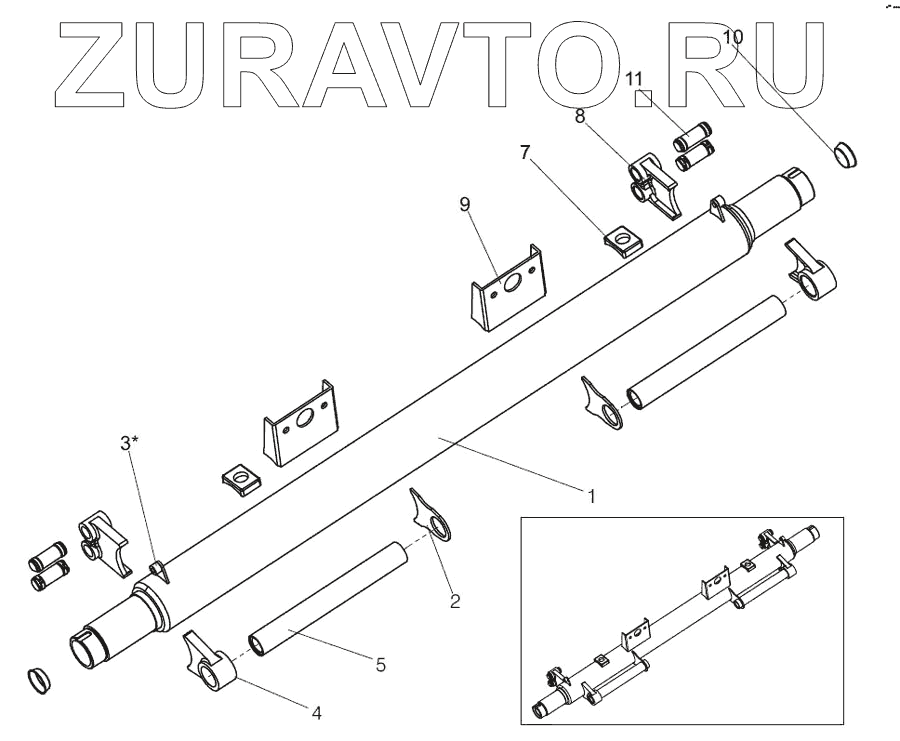 ZURAVTO.RU

10
11
8
7
9
3*
1
2
5
4