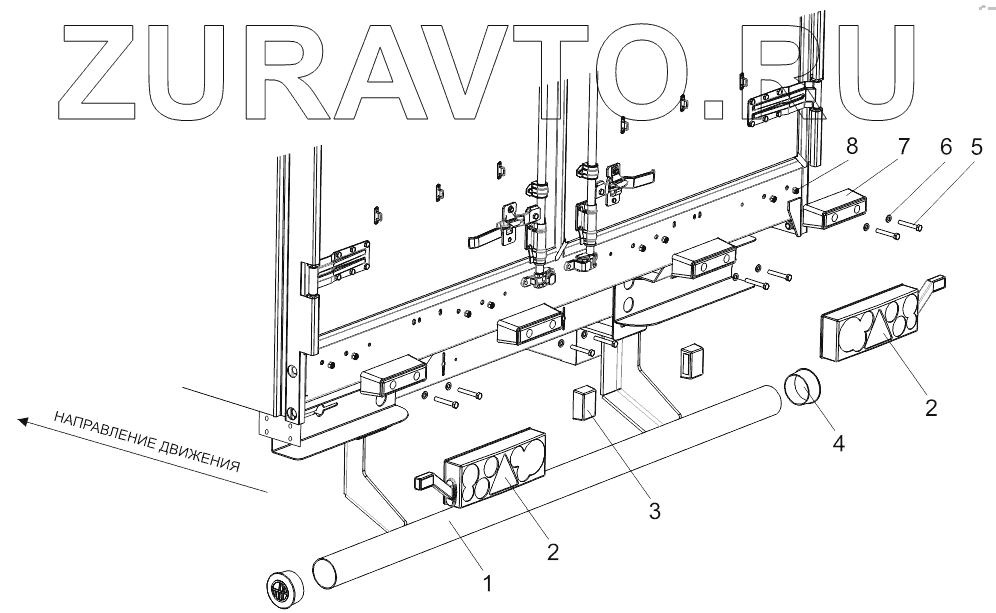 ZURAVTO.RU

8
7
6
5
НАПРАВЛЕНИЕ ДВИЖЕНИЯ
2
4
3
2
1