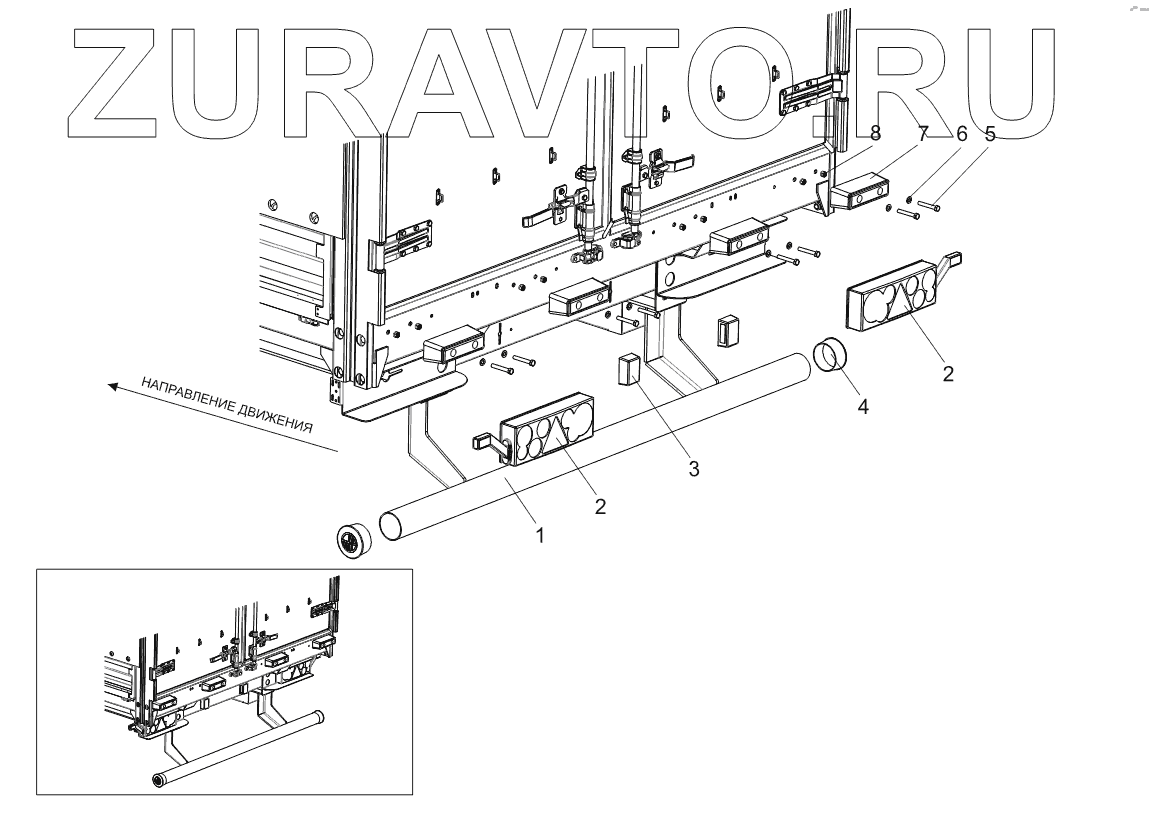 ZURAVTO.RU

8 7 6 5

НАПРАВЛЕНИЕ ДВИЖЕНИЯ

2

4

3

2

1