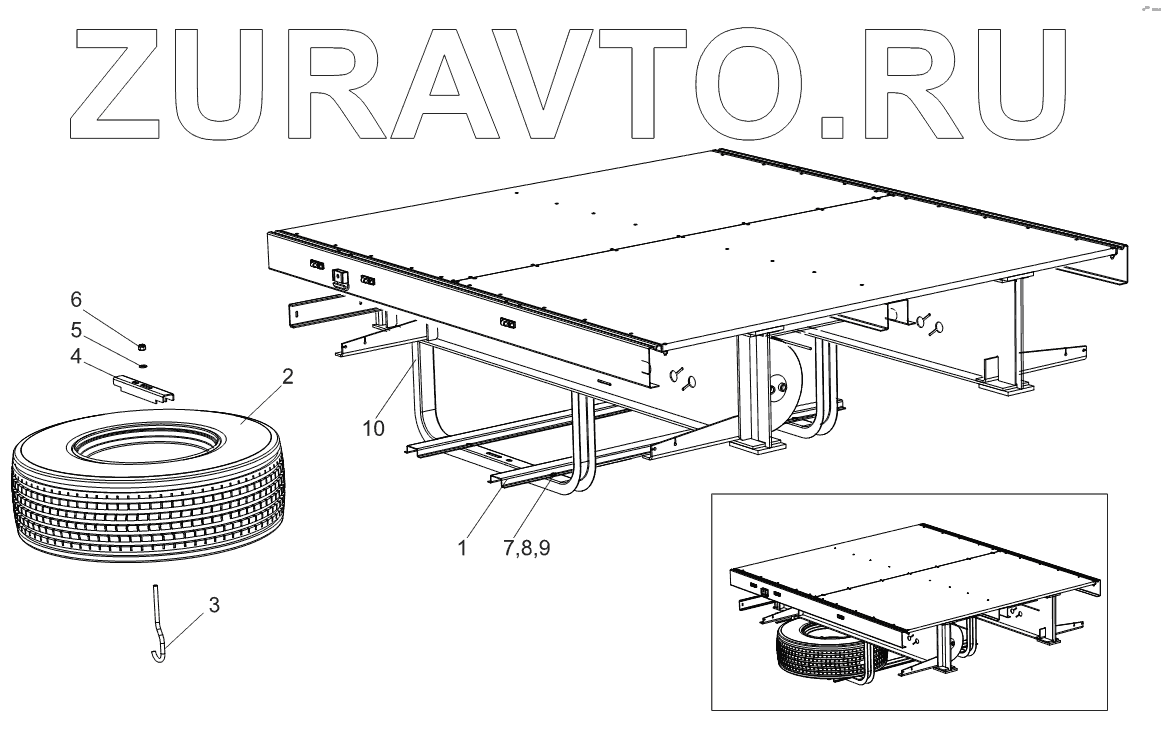 ZURAVTO.RU

6
5
4
2
10
1
7,8,9
3