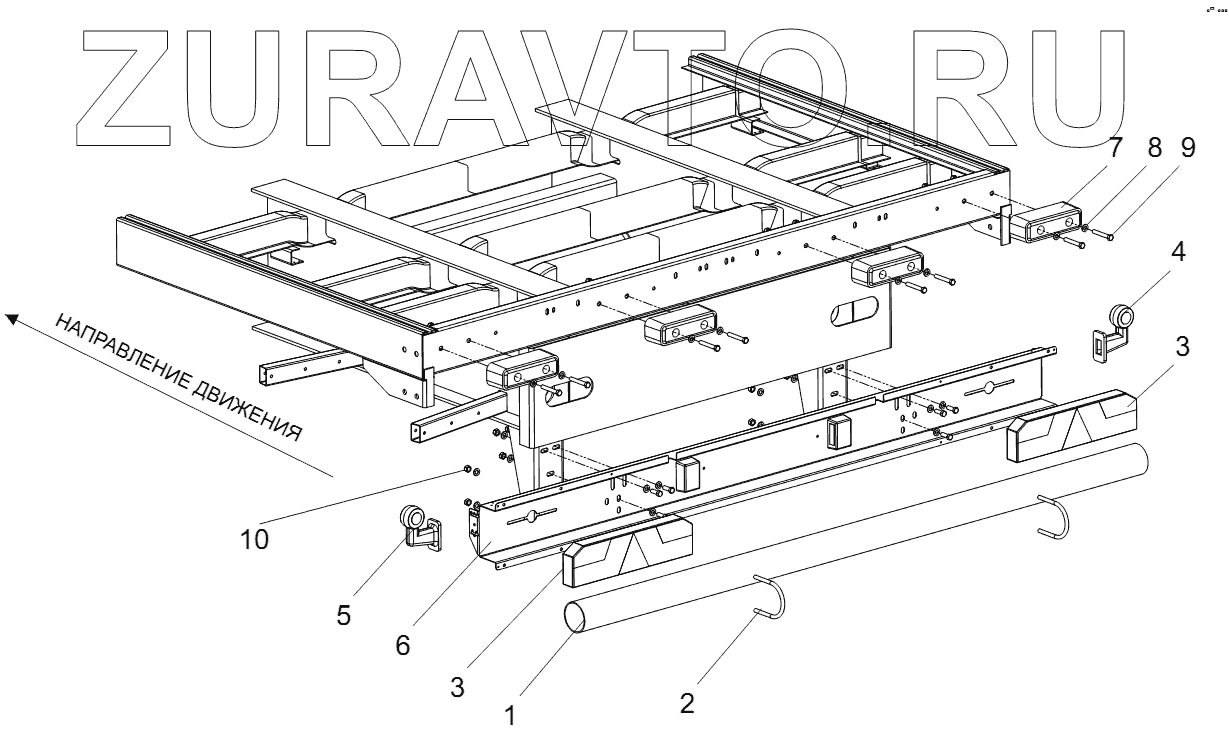 ZURAVTO.RU

7 8 9

4

3

НАПРАВЛЕНИЕ ДВИЖЕНИЯ

10

5

6

3

1

2