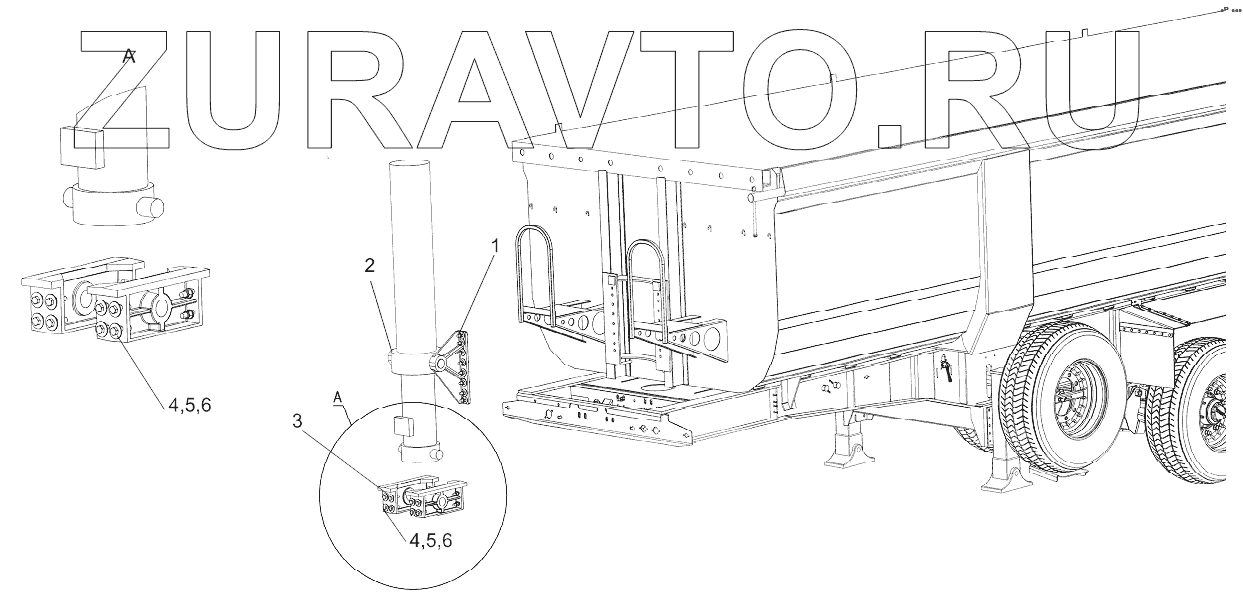 ZURAVTO.RU

A

4,5,6

2

1

A

3

4,5,6