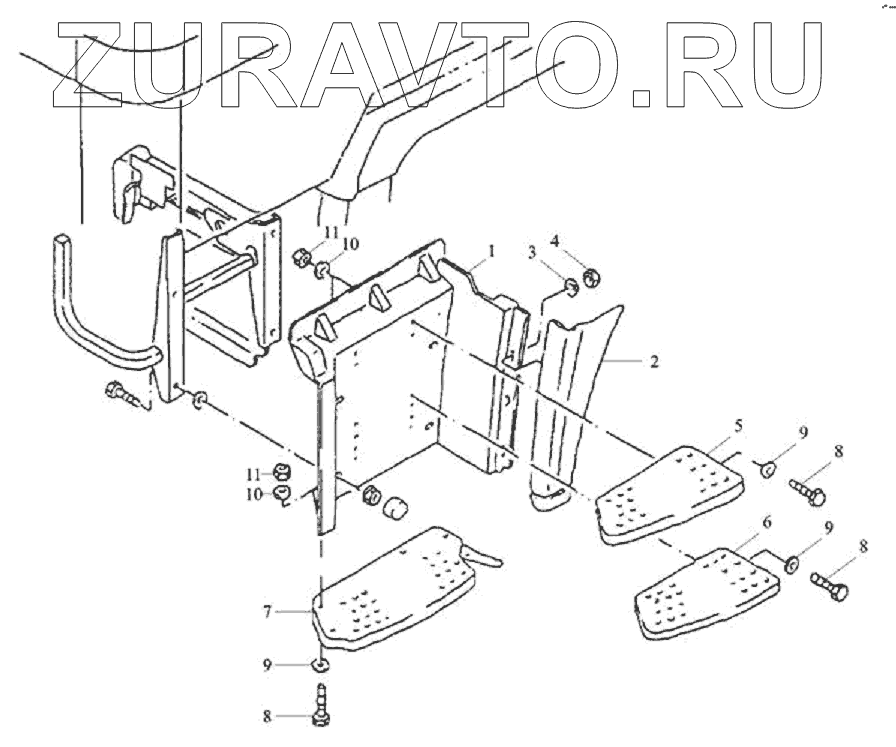 ZURAVTO.RU

11
10
1
3
4
2
5
9
8
11
10
6
9
8
7
9
8