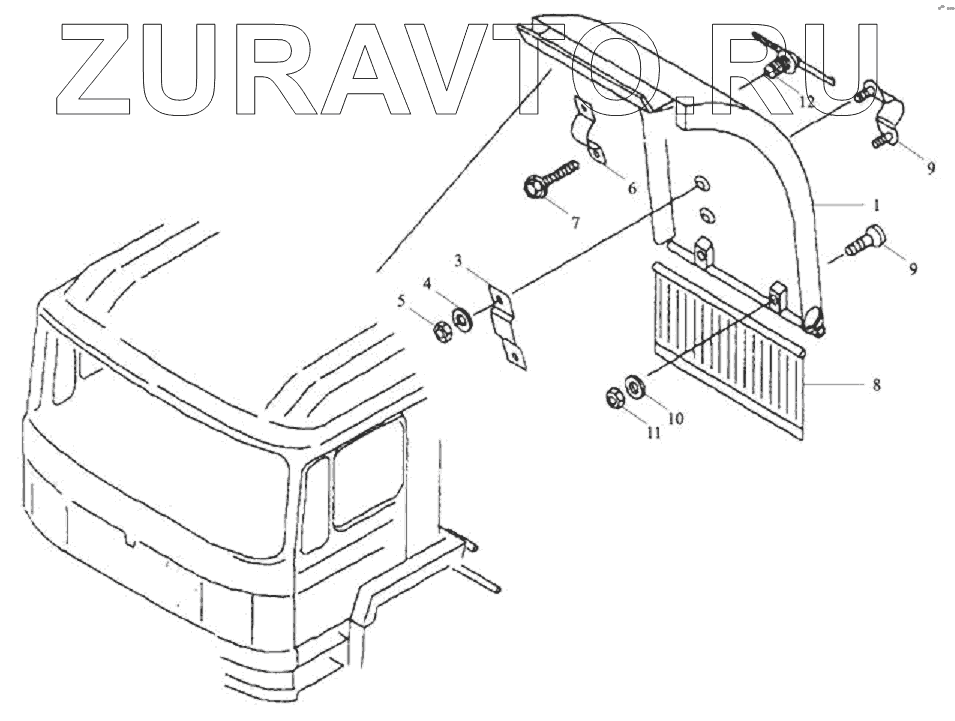 ZURAVTO.RU

12
9
6
1
7
9
3
4
5
8
10
11