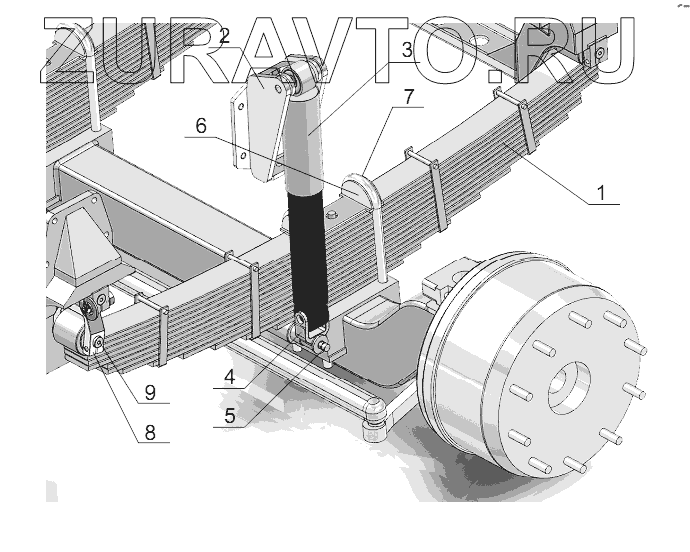 ZURAVTO.RU

2
3
7
6
1
4
5
9
8