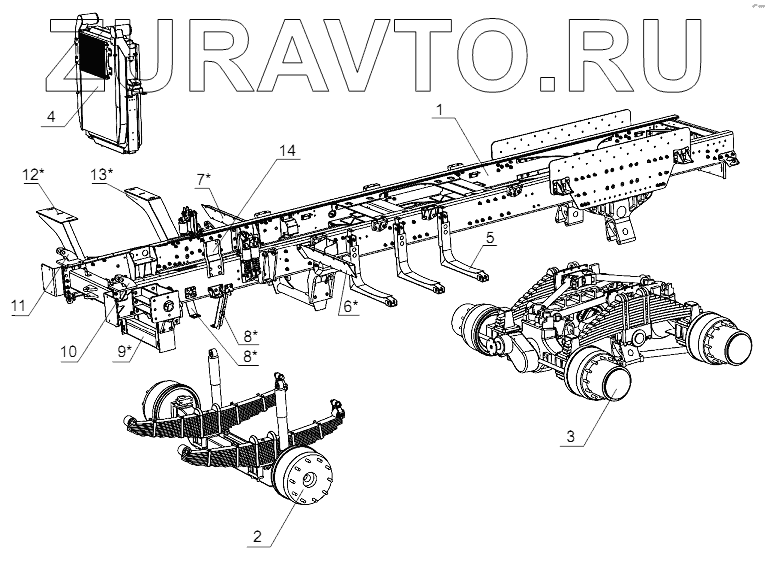 ZURAVTO.RU

4
1
14
12*
13*
7*
5
11
6*
10
9*
8*
8*
3
2