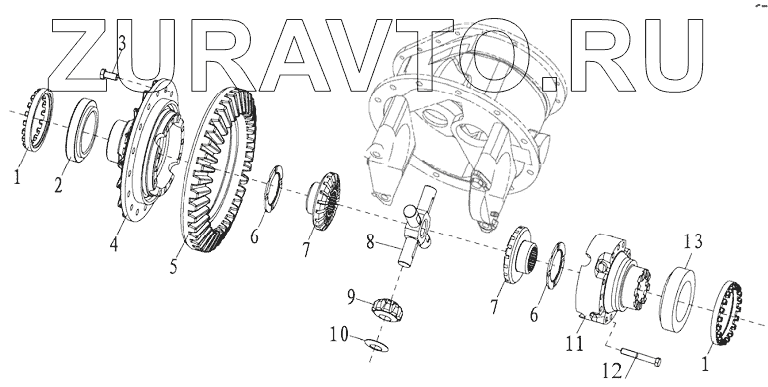 ZURAVTO.RU

3

1

2

4

5

6

7

8

9

10

7

6

11

12

13

1