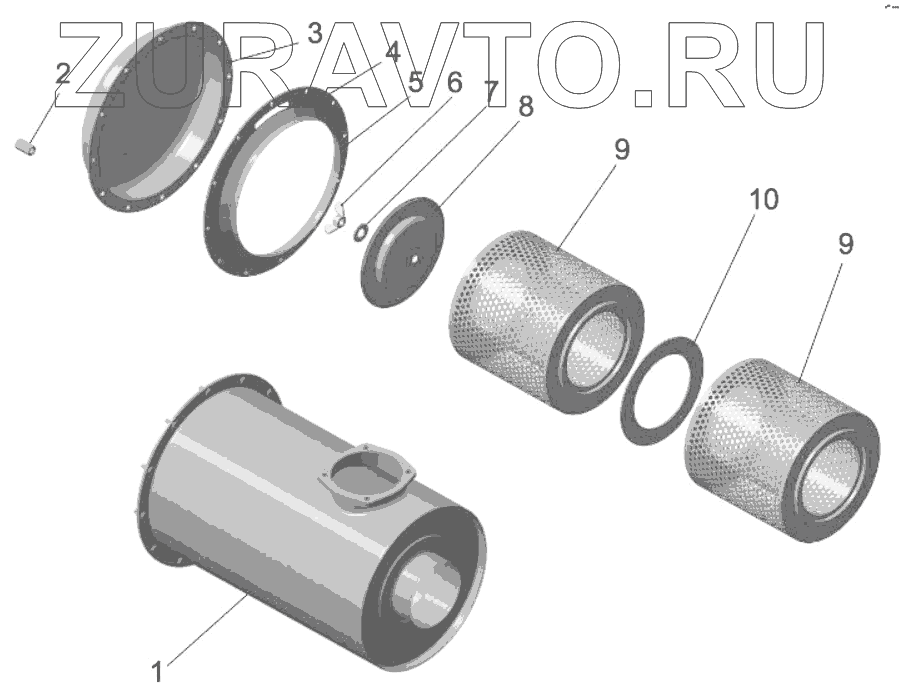 ZURAVTO.RU

2
3
4
5
6
7
8
9
10
9
1