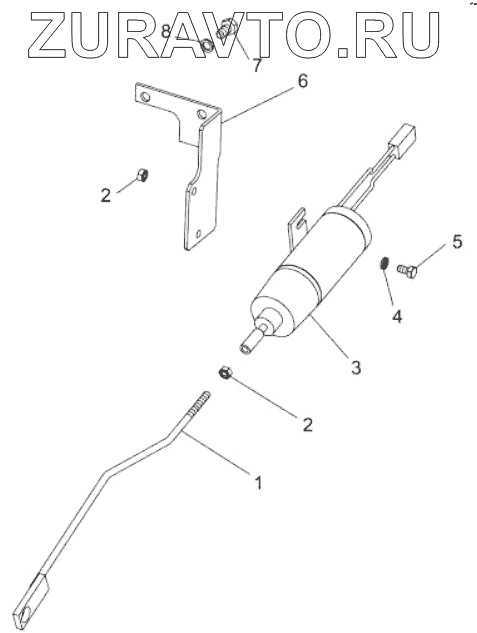 ZURAVTO.RU

8
7
6
2
5
4
3
2
1