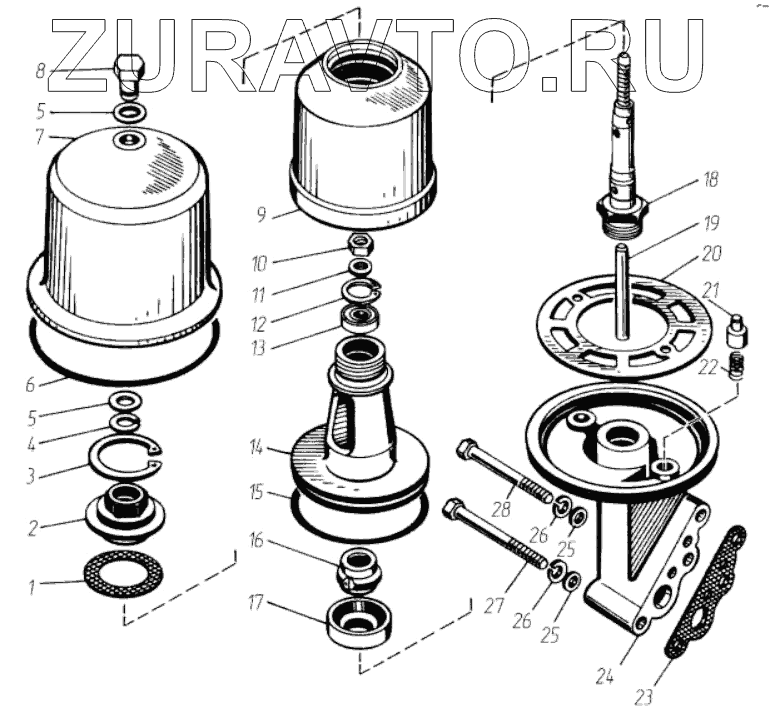 ZURAVTO.RU

8
5
7
6
5
4
3
2
1
9
10
11
12
13
14
15
16
17
18
19
20
21
22
28
26
25
27
26
25
24
23