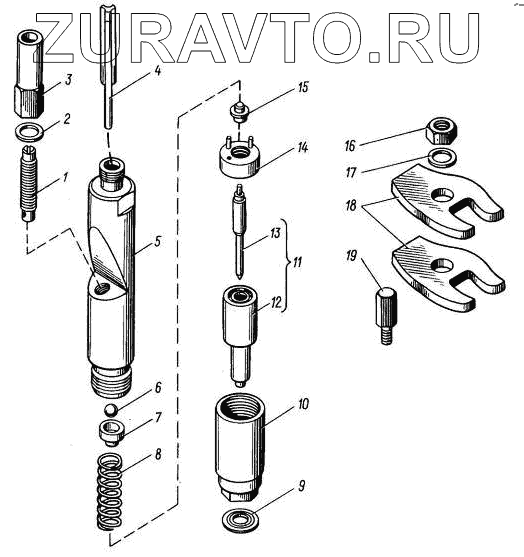 ZURAVTO.RU

3
4
2
1
5
6
7
8
15
14
13
11
12
10
9
16
17
18
19