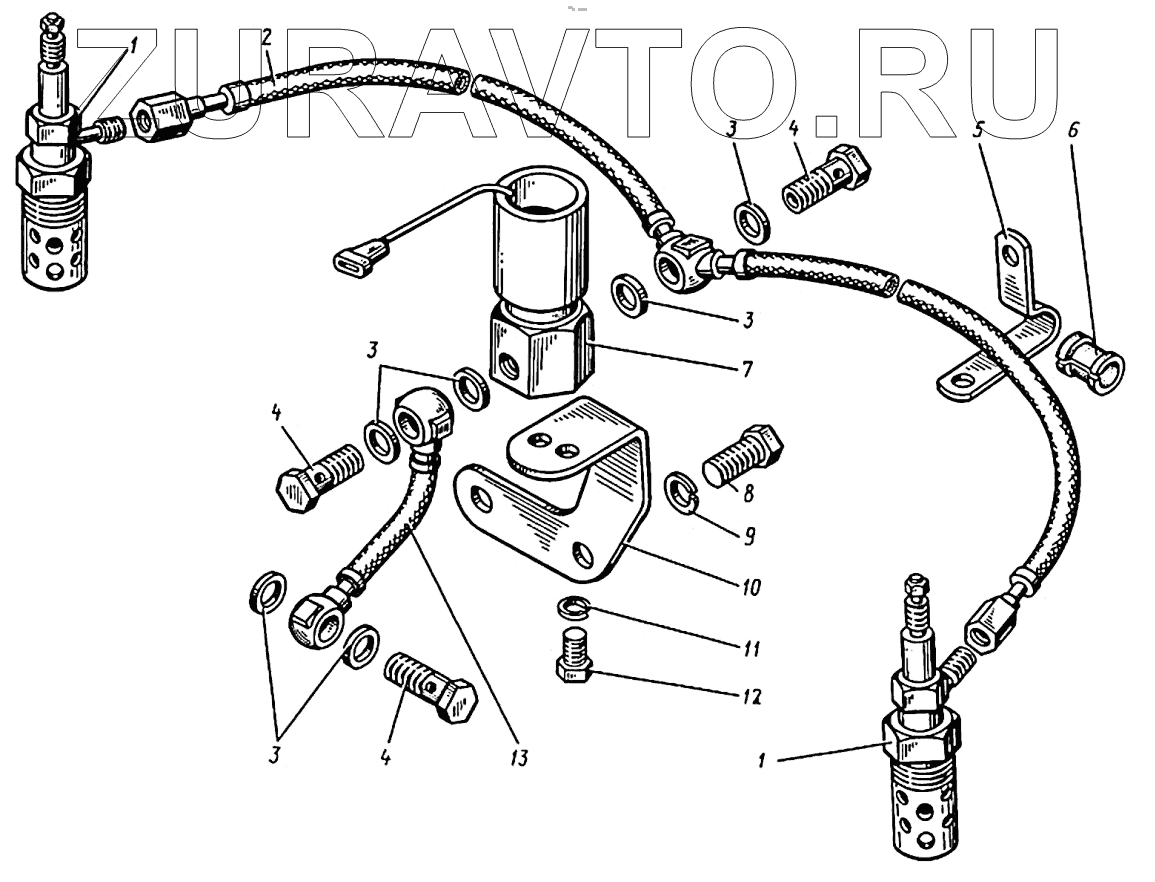 ZURAVTO.RU

1
2
3
4
5
6
3
7
3
4
8
9
10
11
12
3
4
13
1