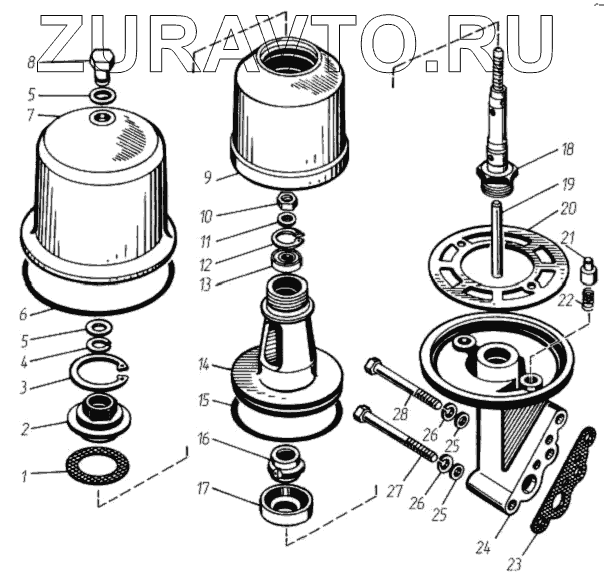 ZURAVTO.RU

8
5
7
6
5
4
3
2
1
9
10
11
12
13
14
15
16
17
18
19
20
21
22
28
26
25
27
26
25
24
23