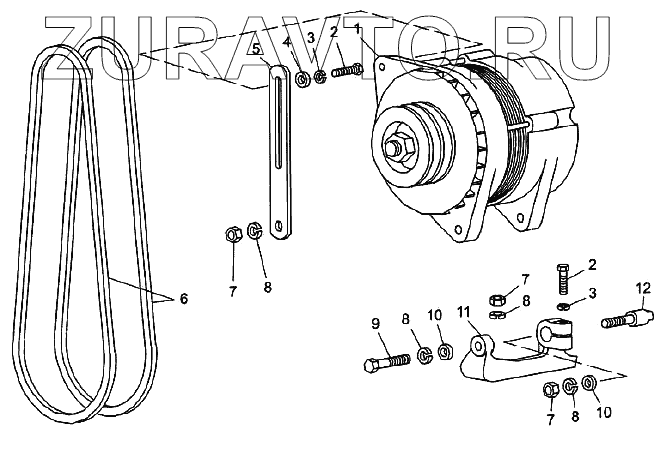 ZURAVTO.RU

5 4 3 2 1

7 8

6

2
7
8
3
12
9 8 10 11

7 8 10