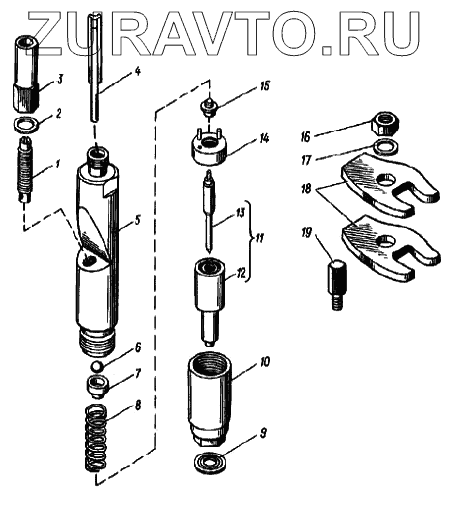 ZURAVTO.RU

3
2
1
4
5
6
7
8
15
14
13
11
12
10
9
16
17
18
19