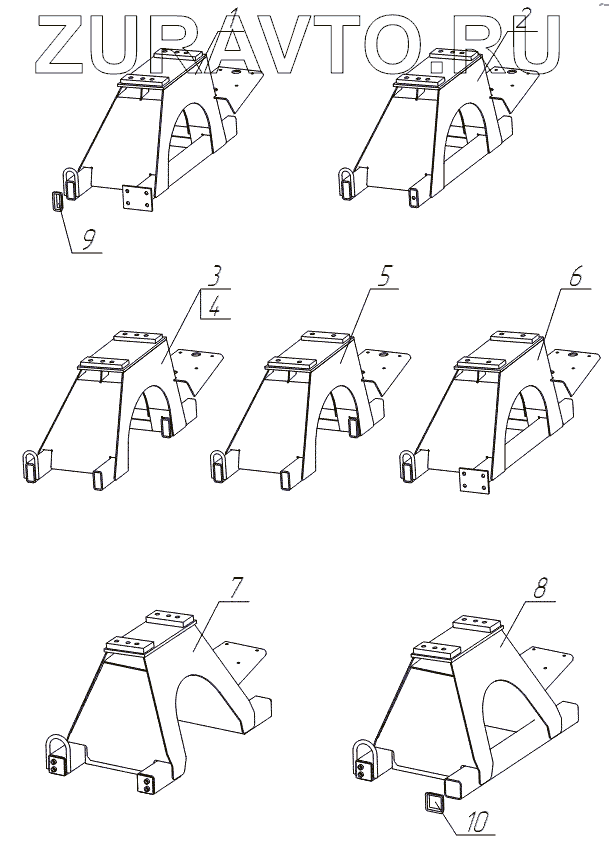 ZURAVTO.RU
1
2
9
3
4
5
6
7
8
10