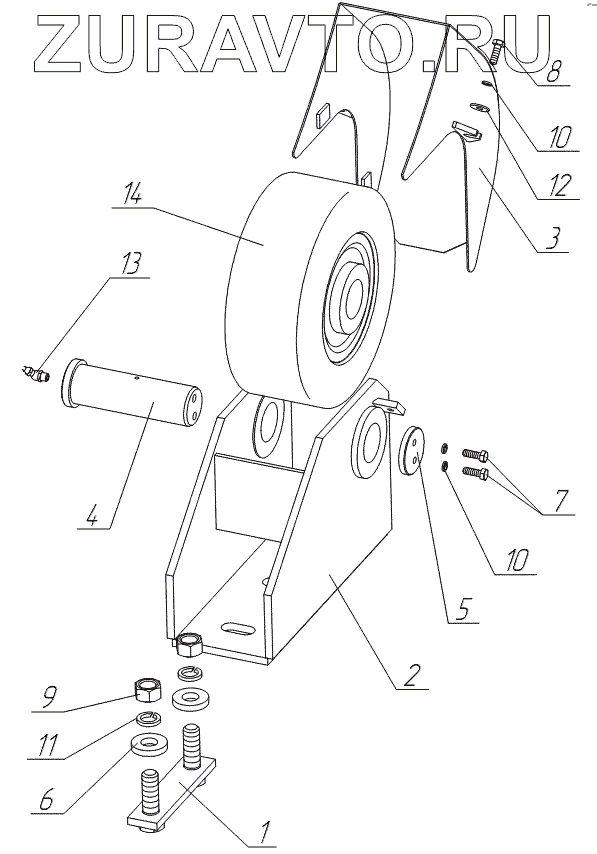 ZURAVTO.RU

8
10
12
3
14
13
4
7
10
5
2
9
11
6
1