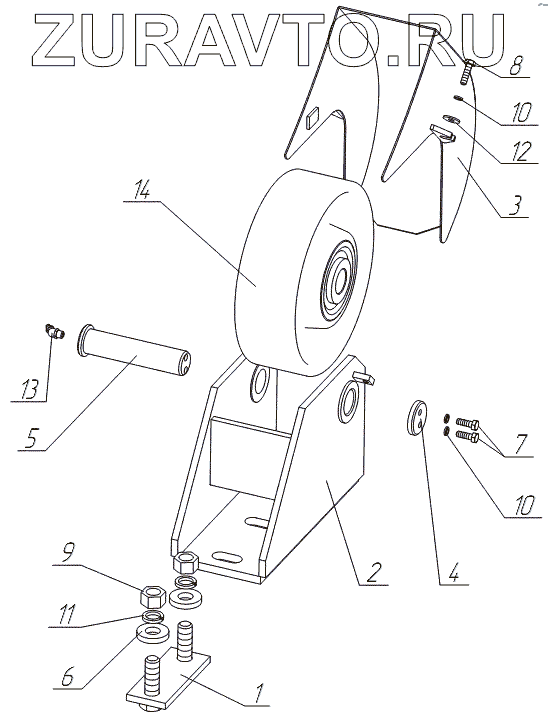 ZURAVTO.RU

8
10
12
3
14
13
5
7
10
4
2
9
11
6
1